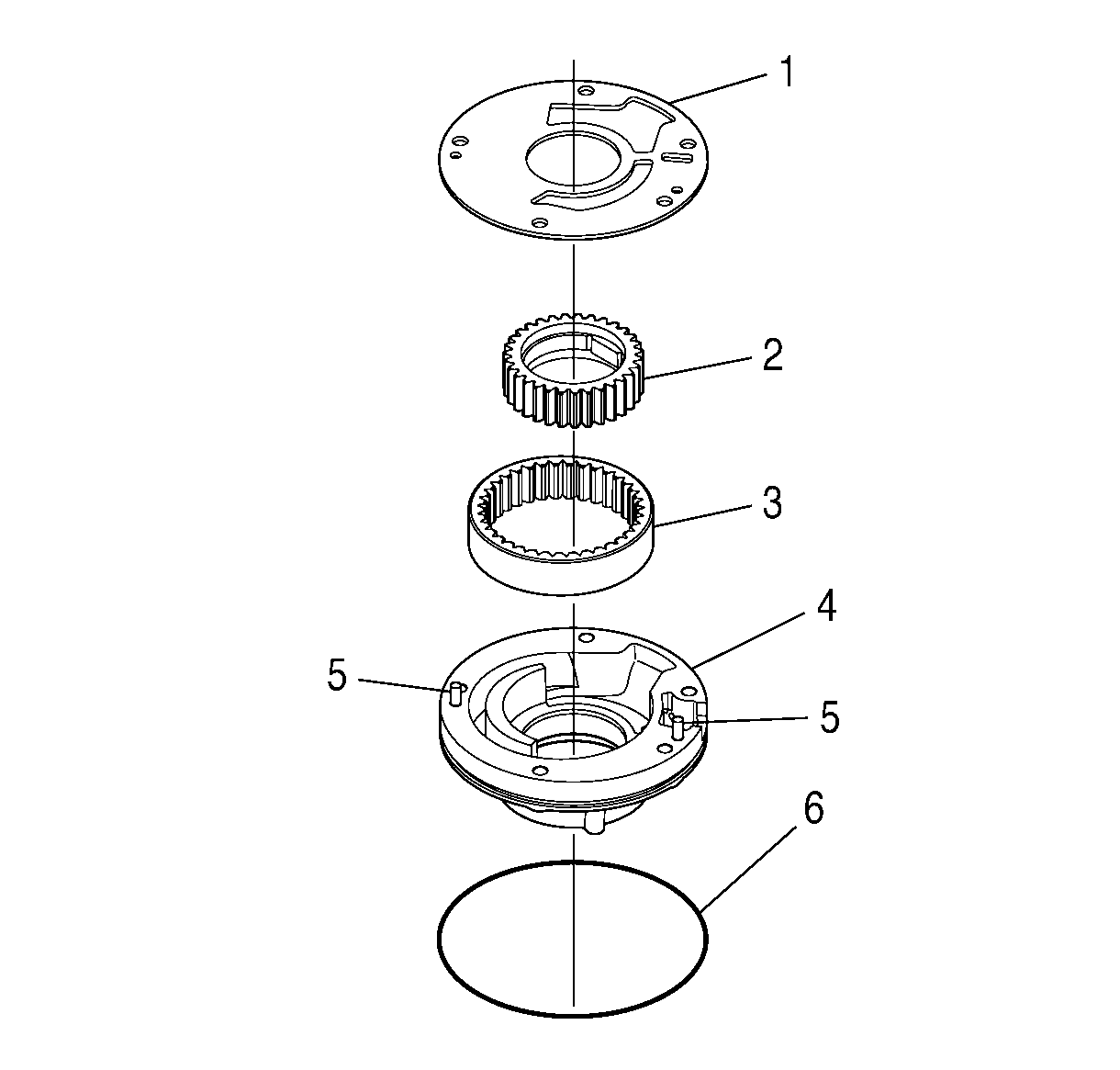 1
2
3
4
5
5
6