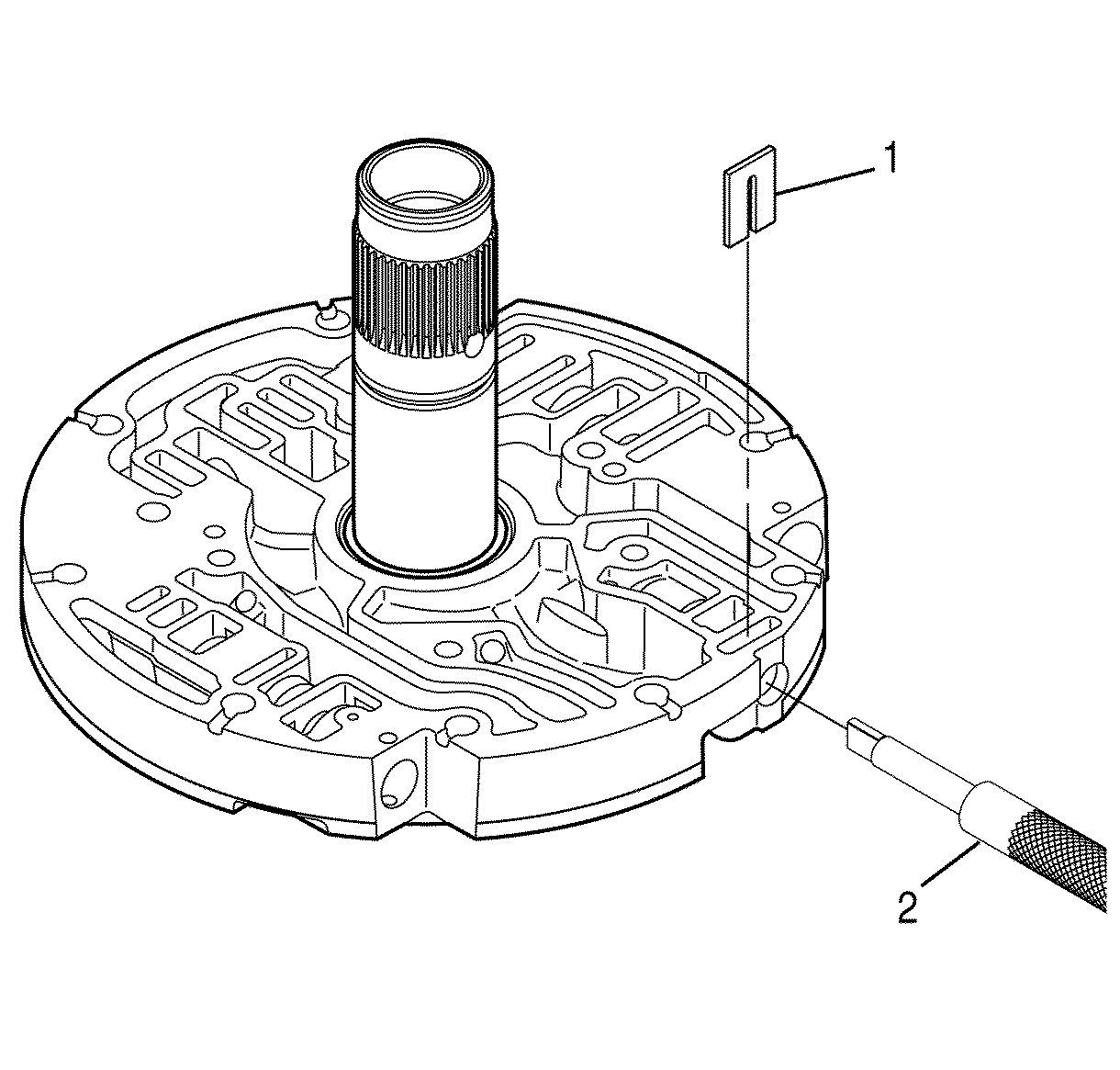 1
2