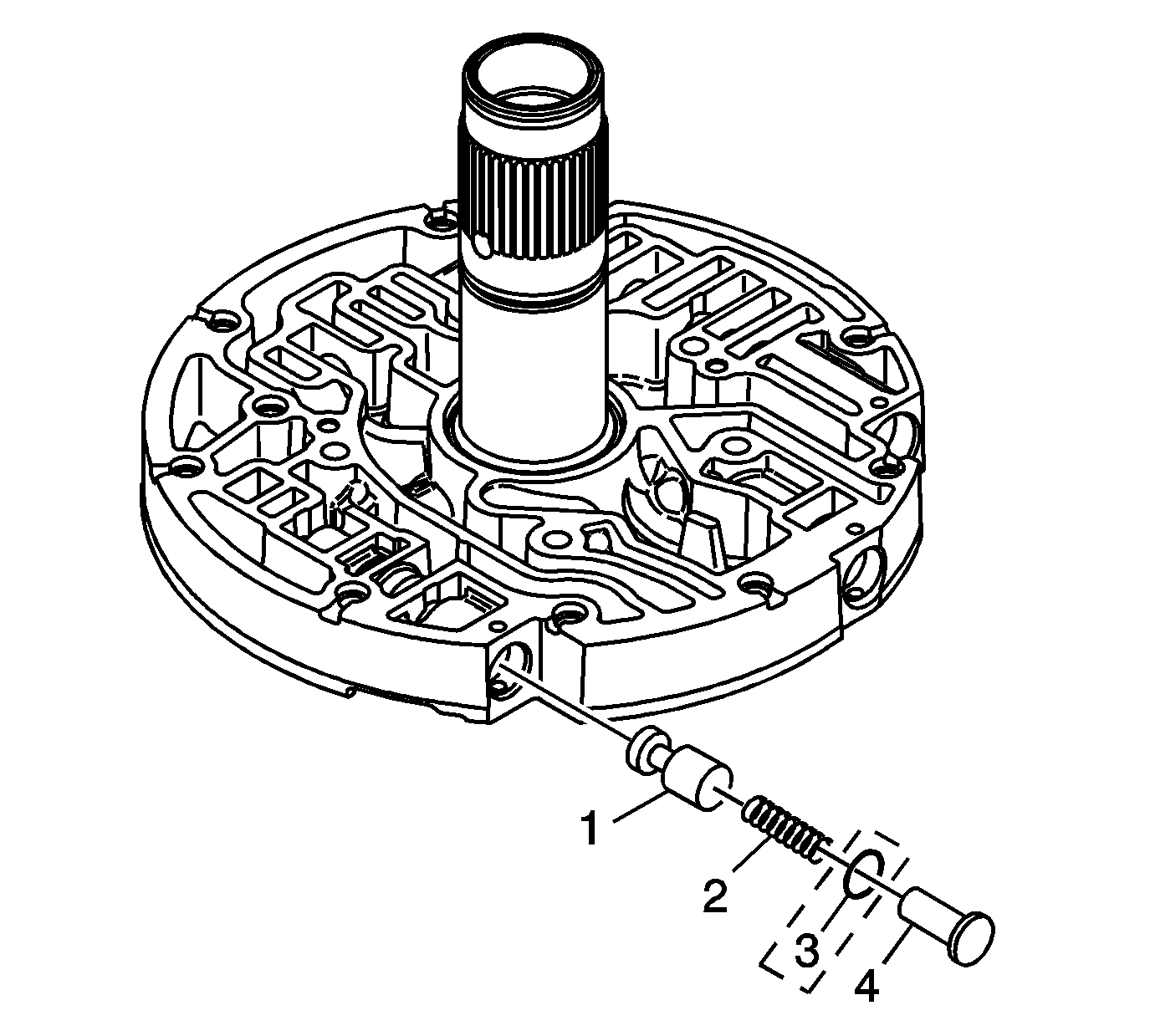 1
2
3
4