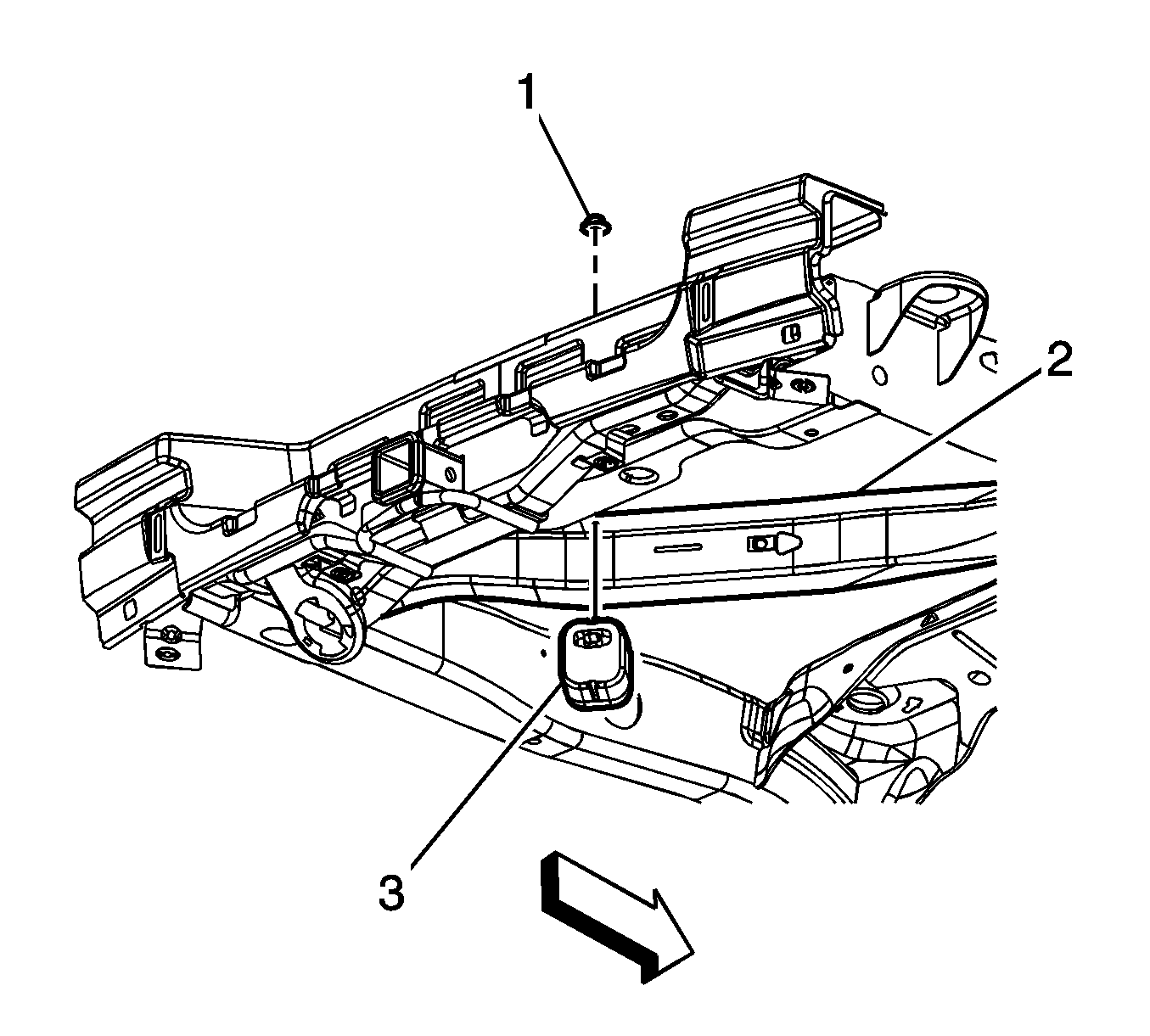 1
2
3