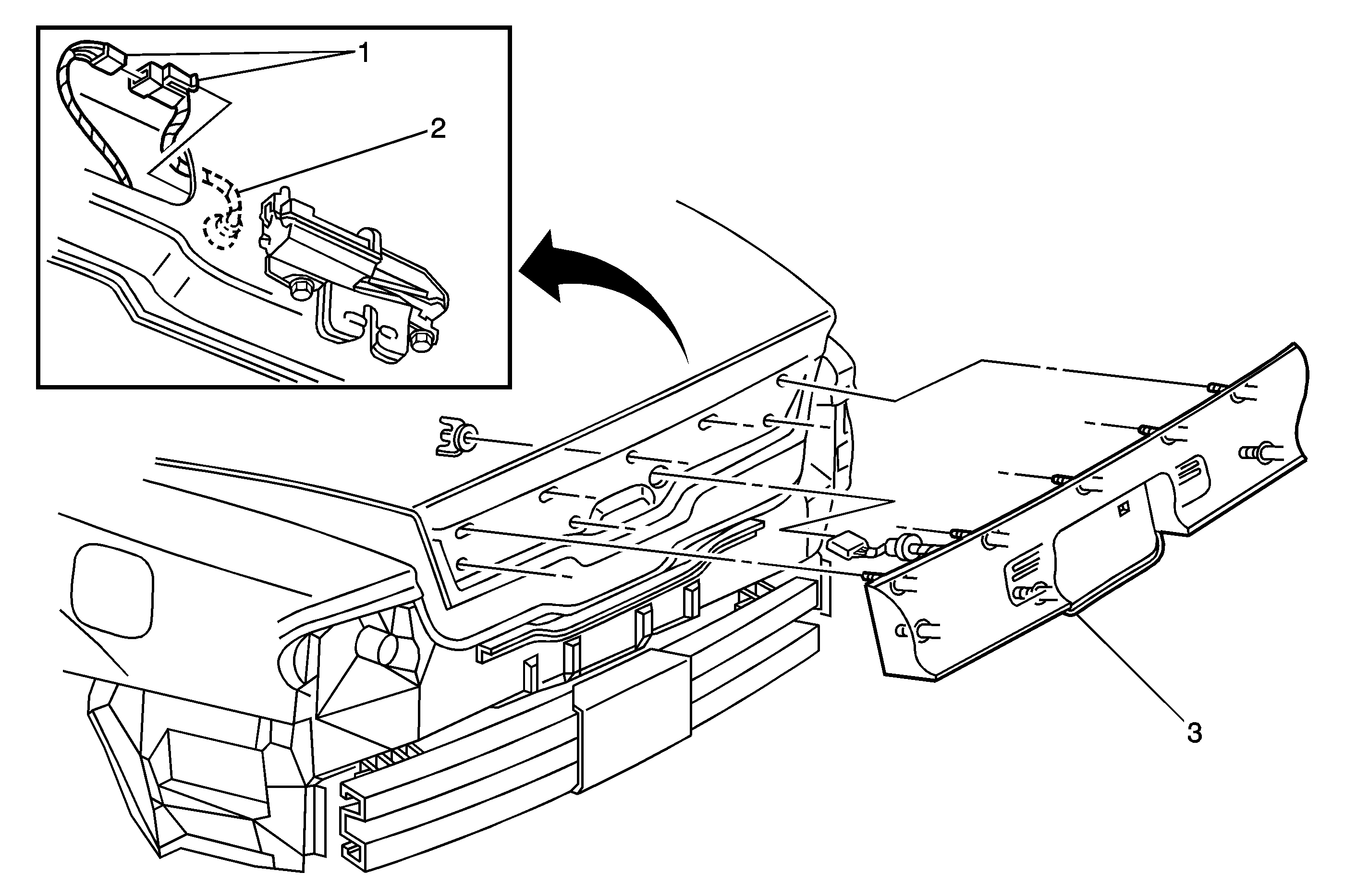 1
2
3