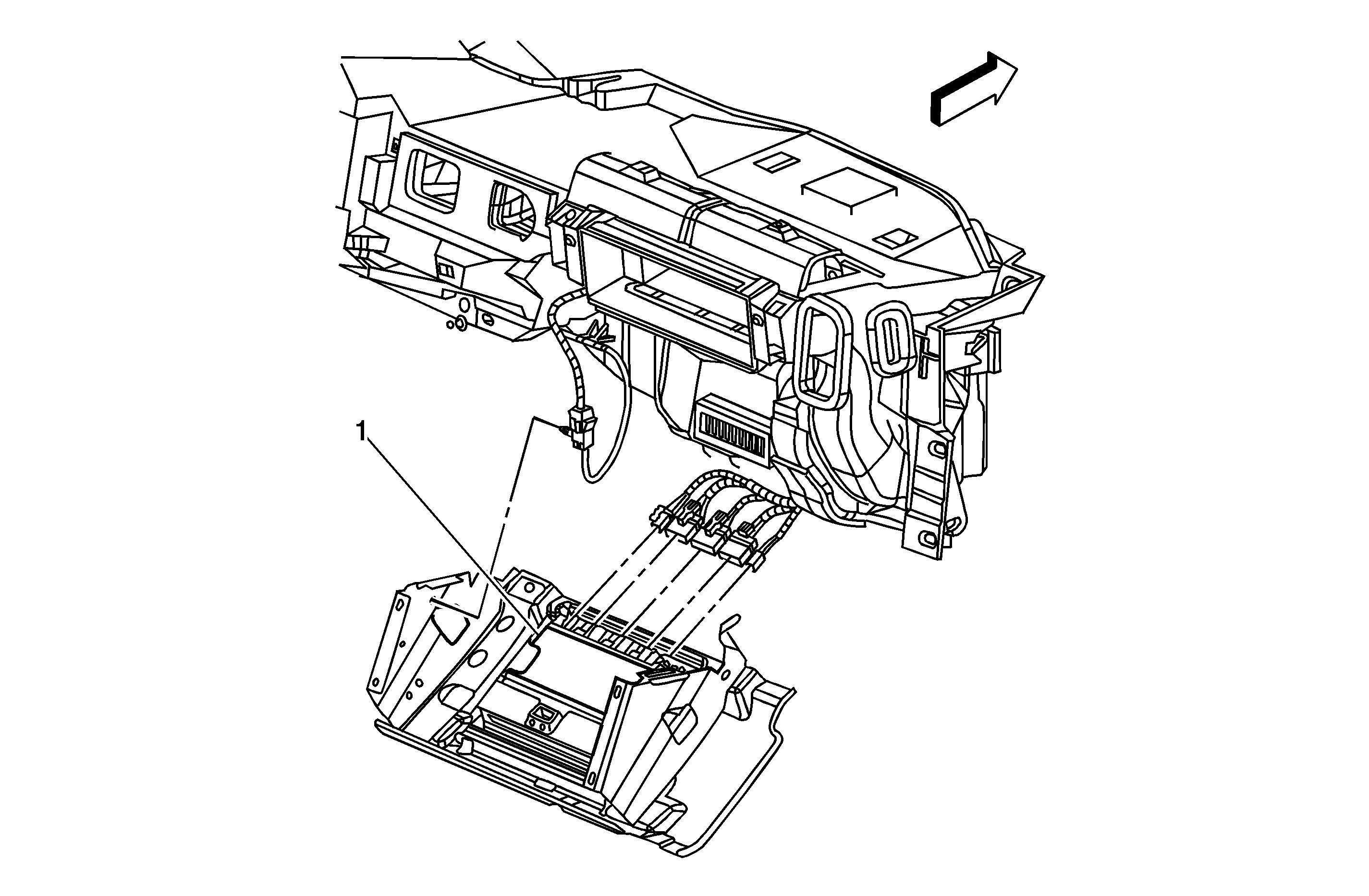 1