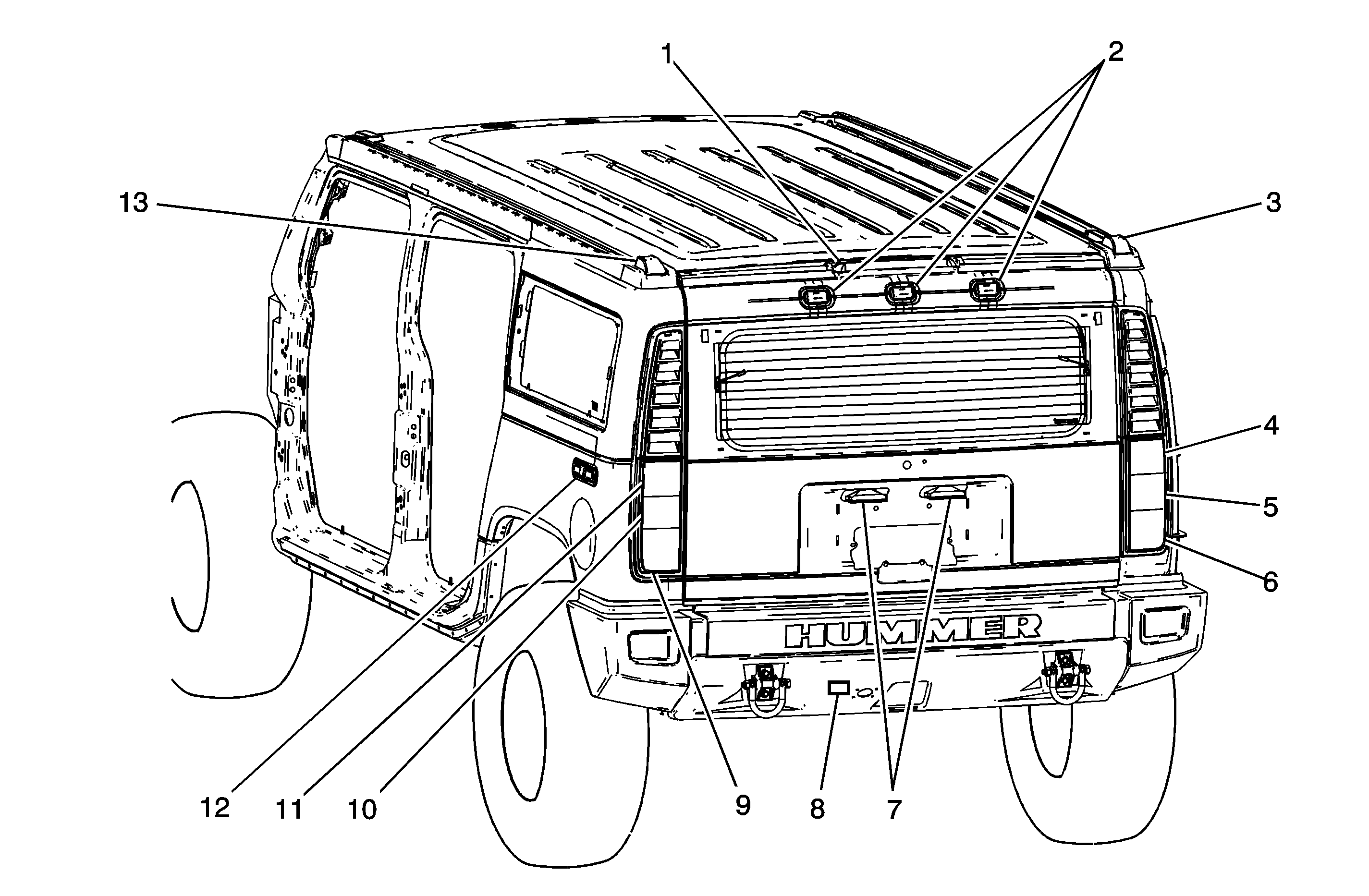 1
2
13
3
4
5
6
HUMMER
12
11
10
9
8
7