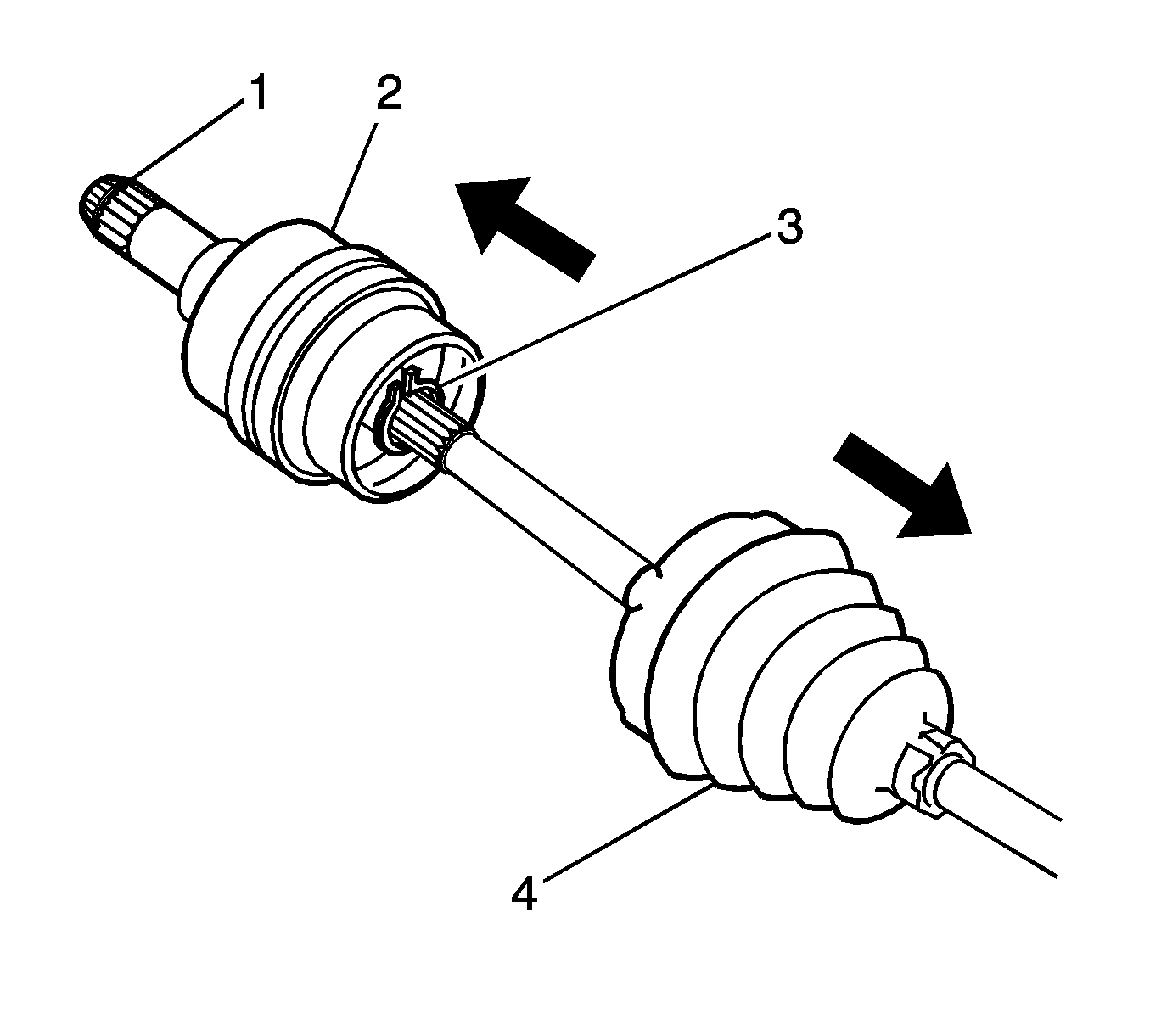 1
2
3
4