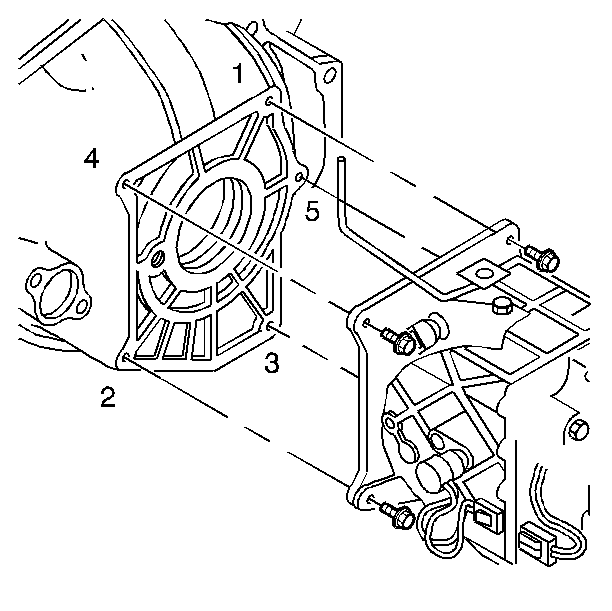 1
4
5
3
2