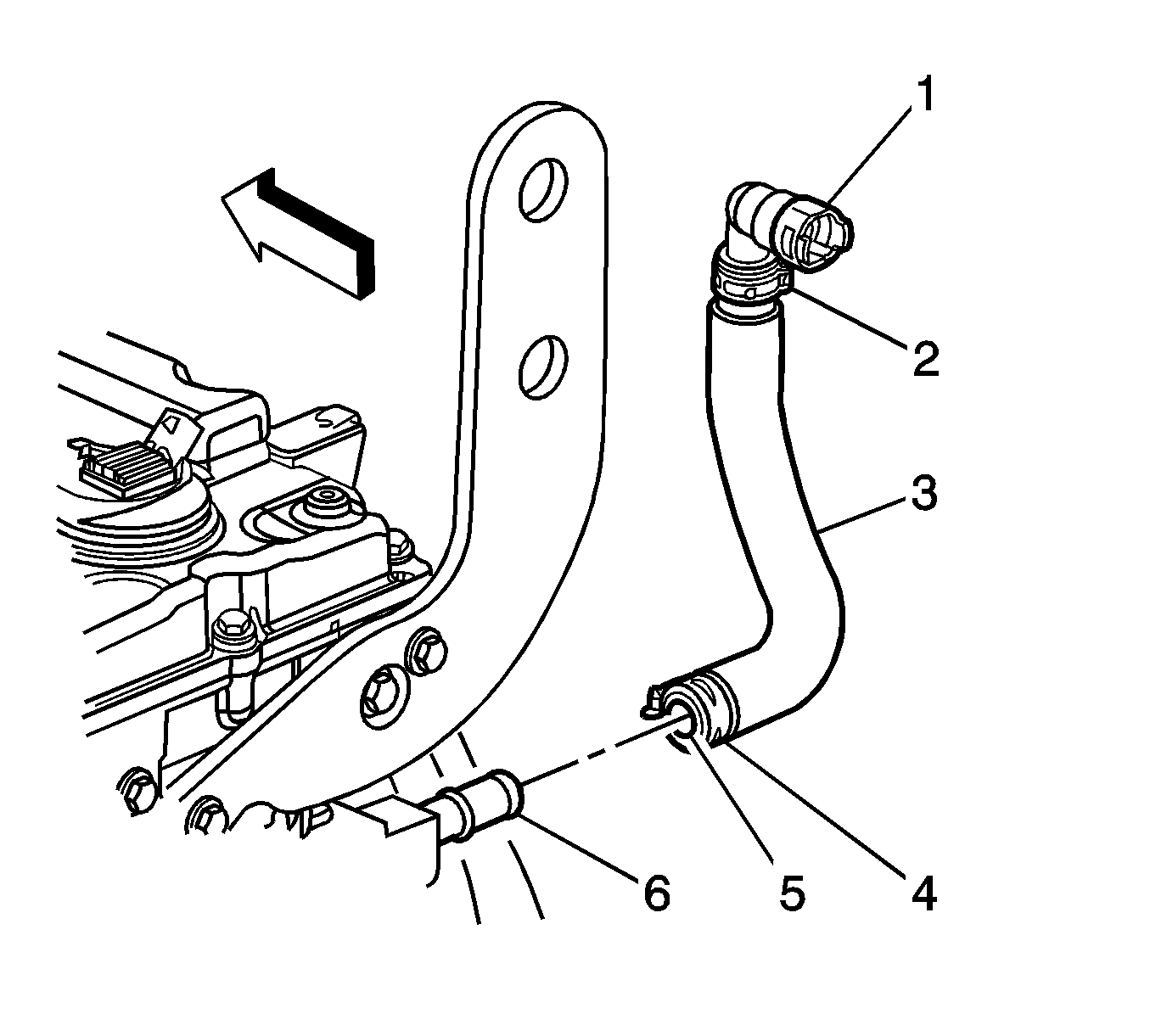 1
2
3
6
5
4