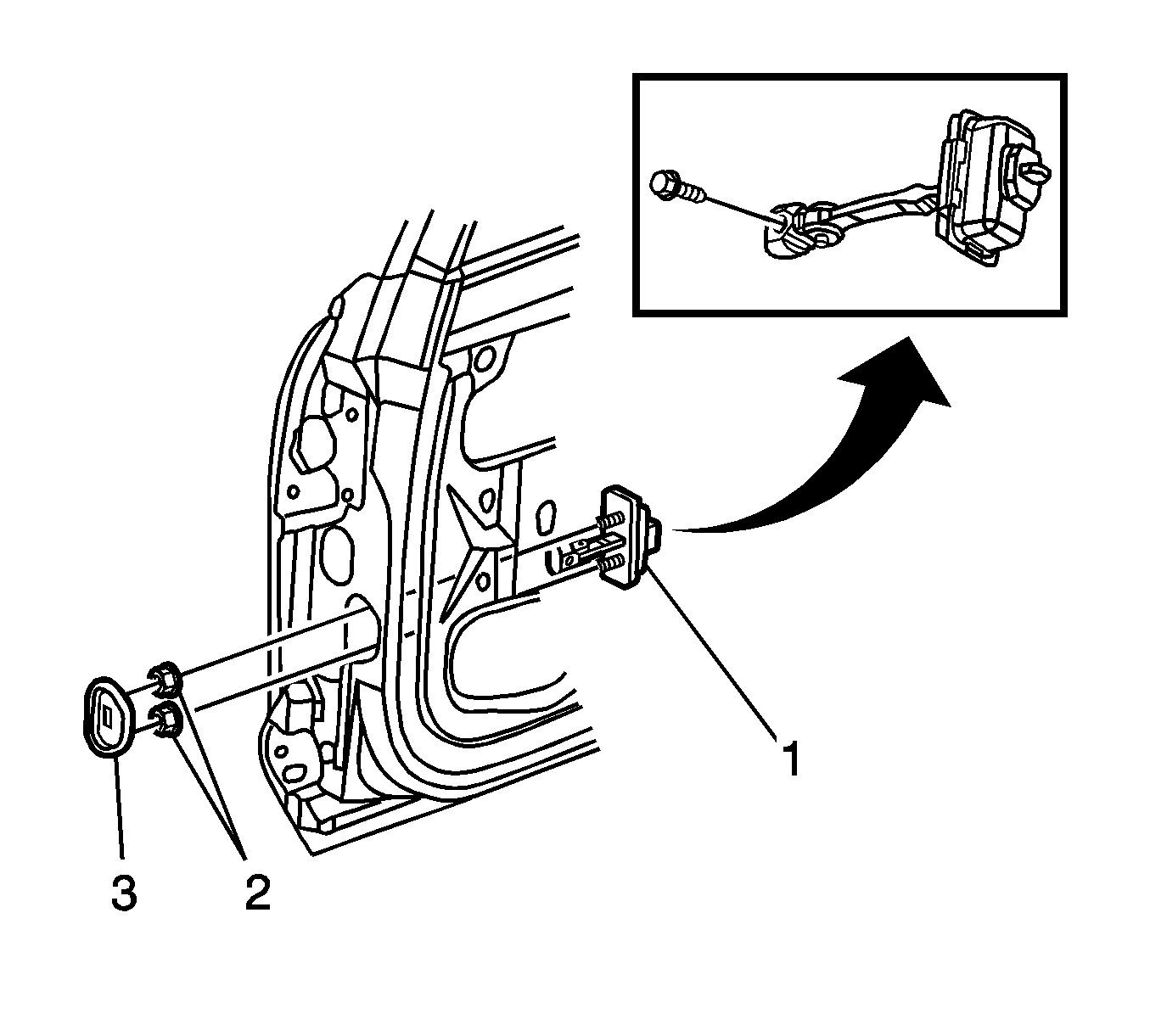 1
3
2