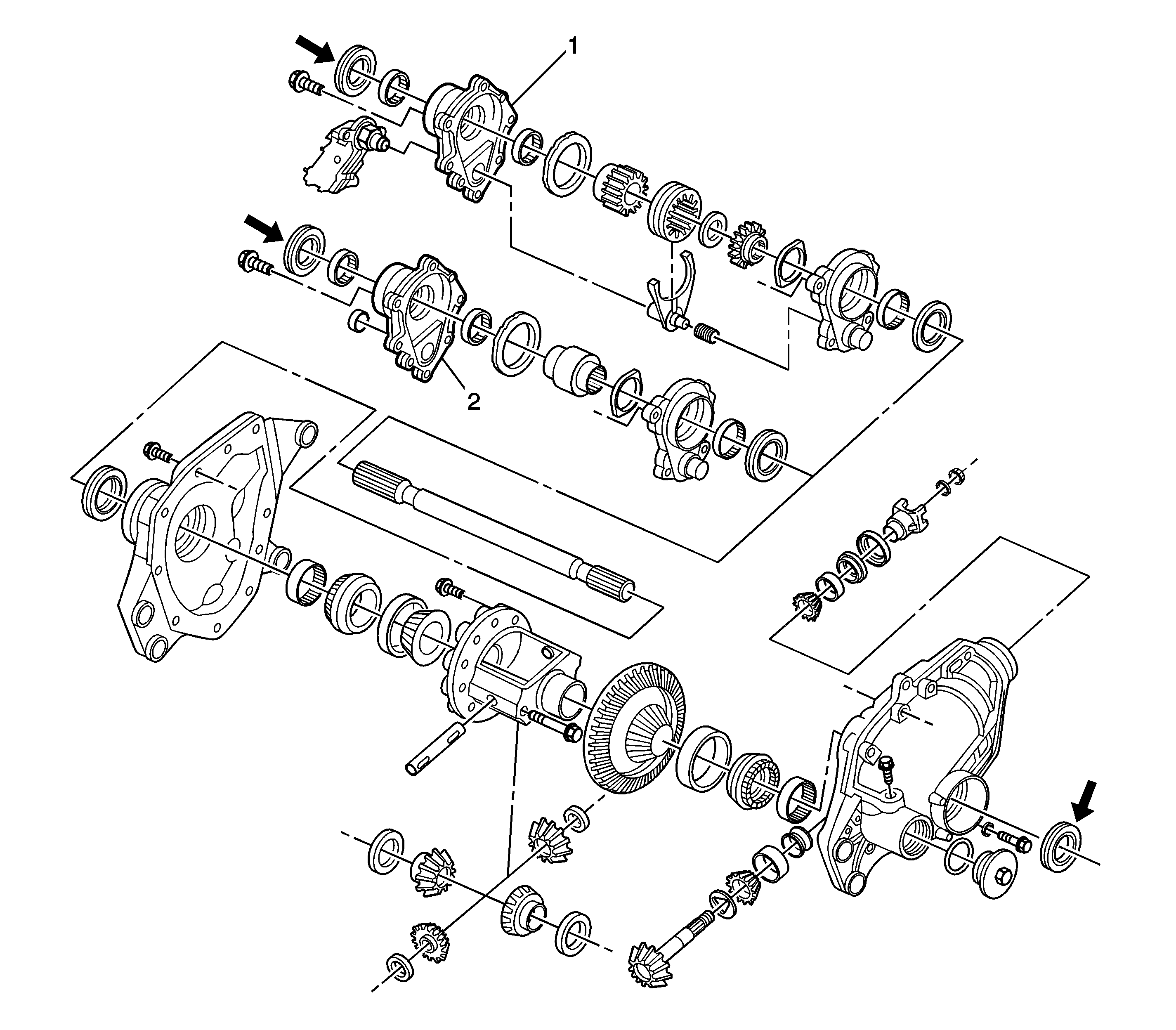 1

2