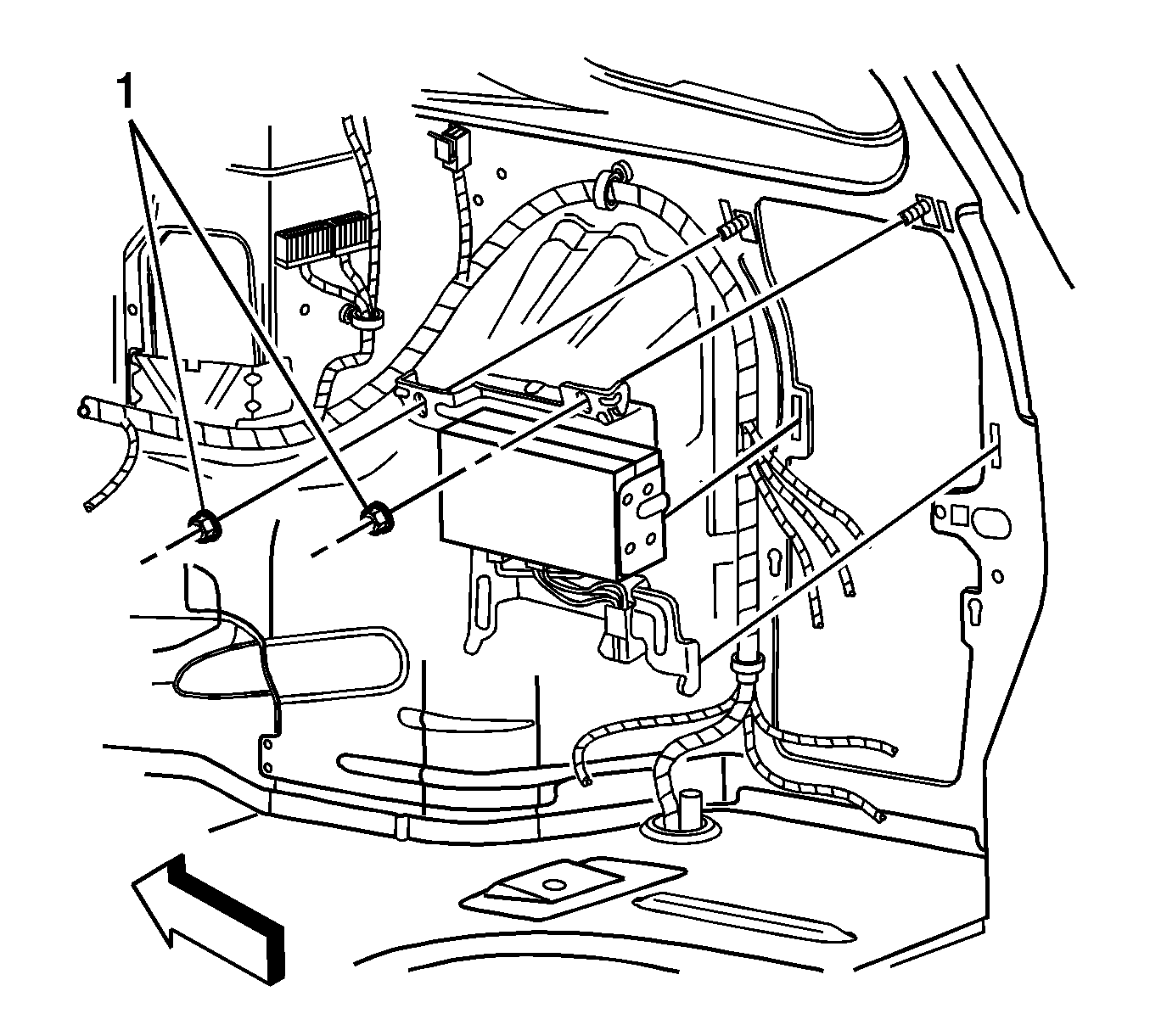 1