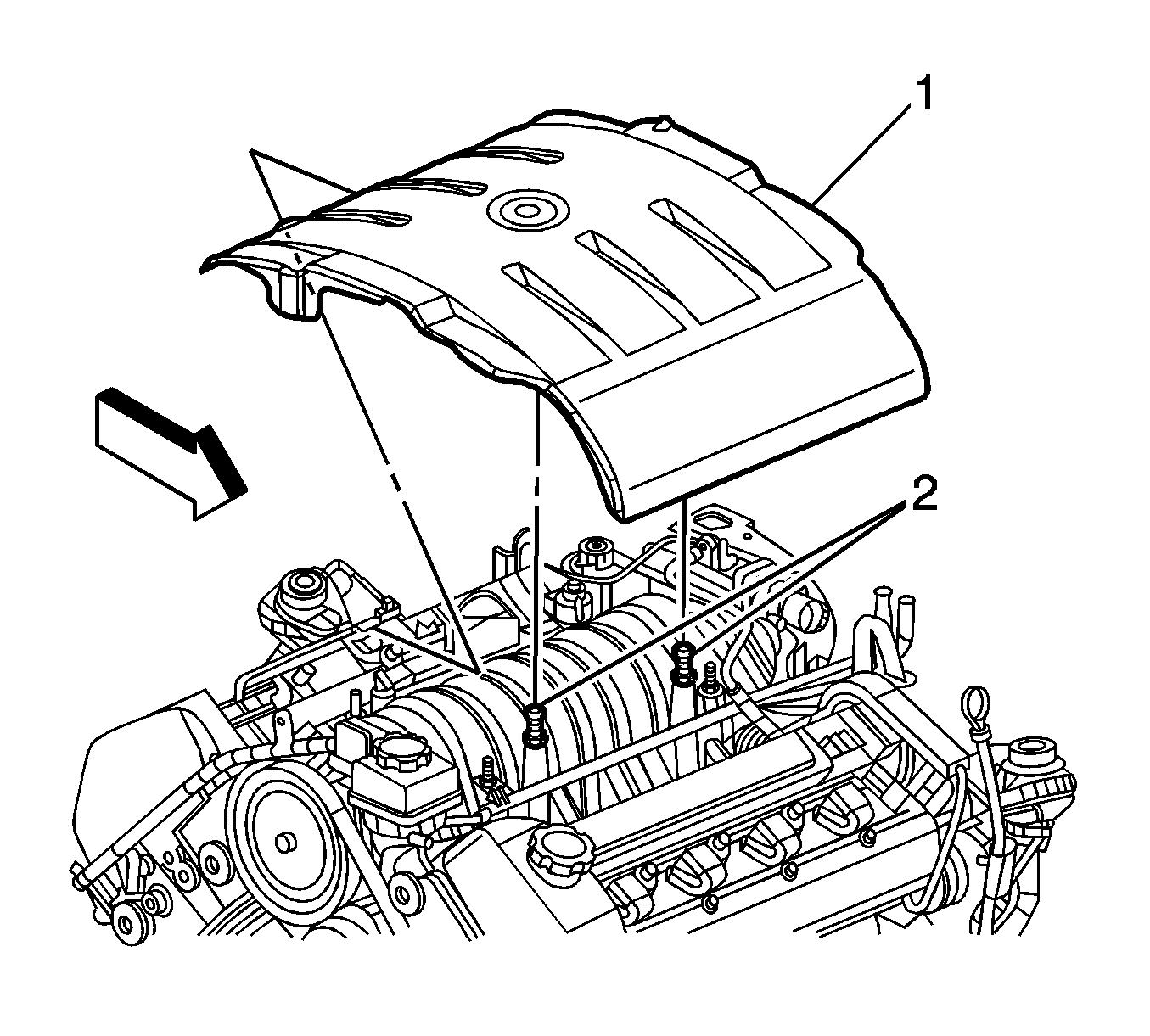 1

2