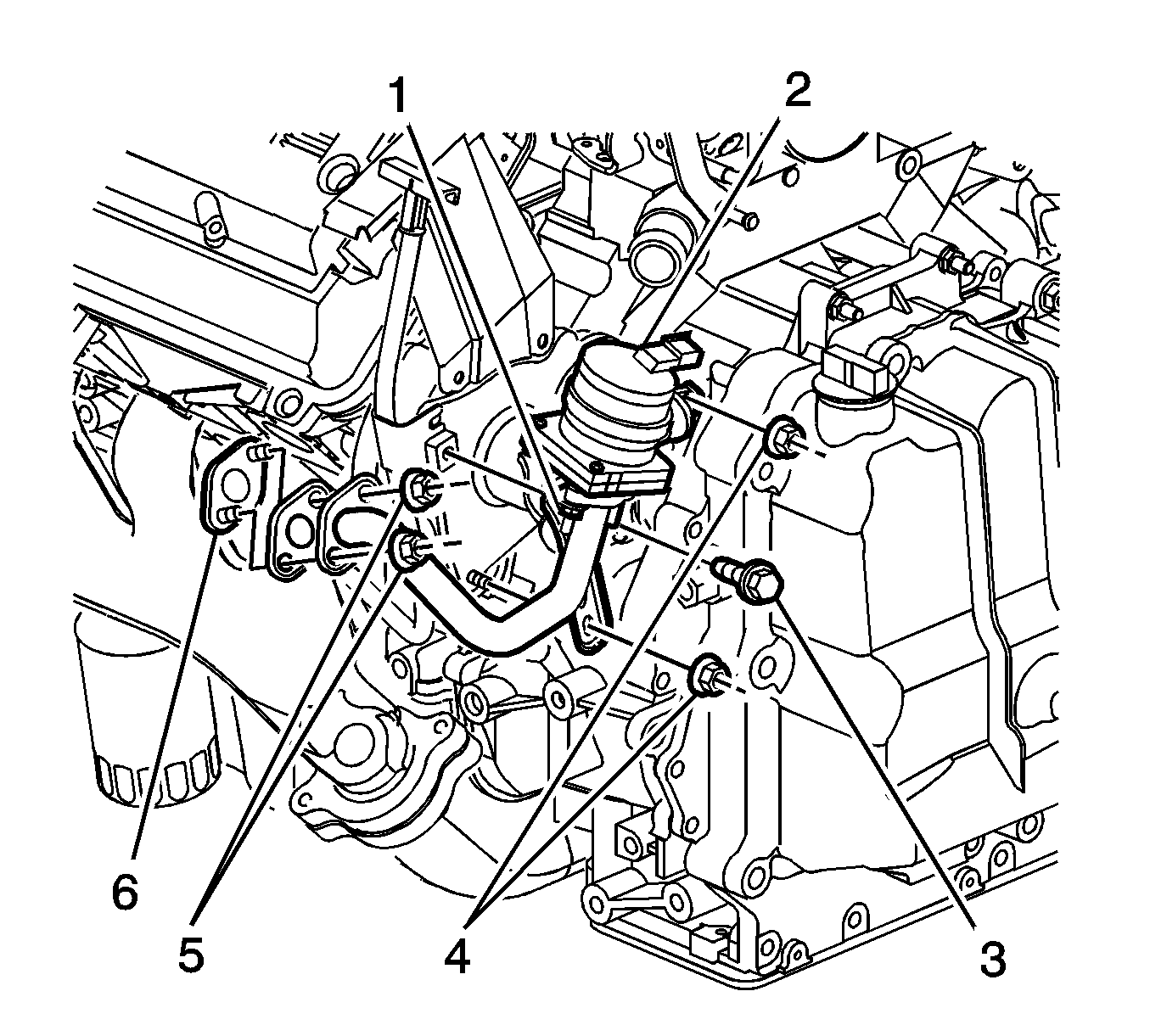 1
2
6
5
4
3