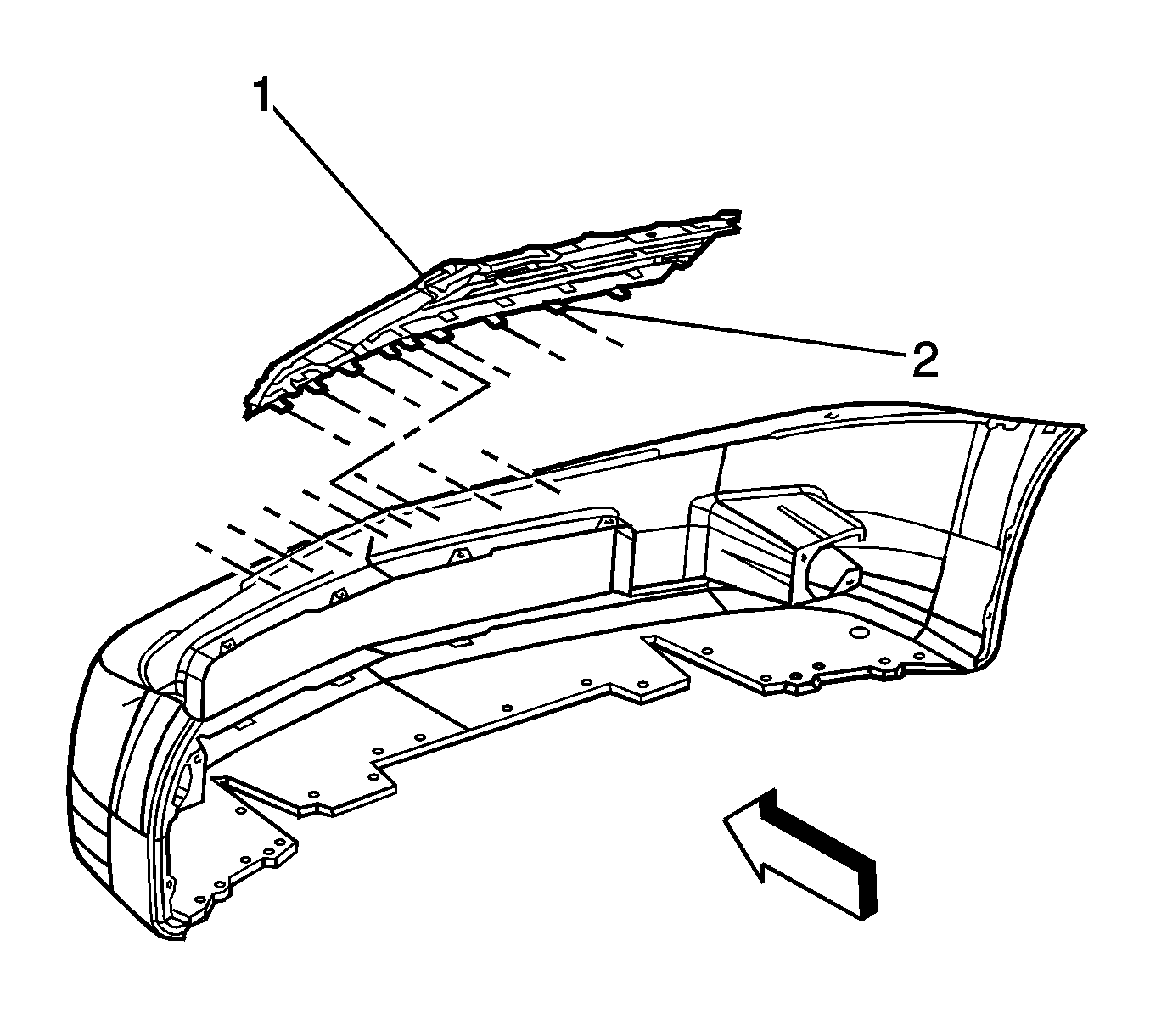 1
2