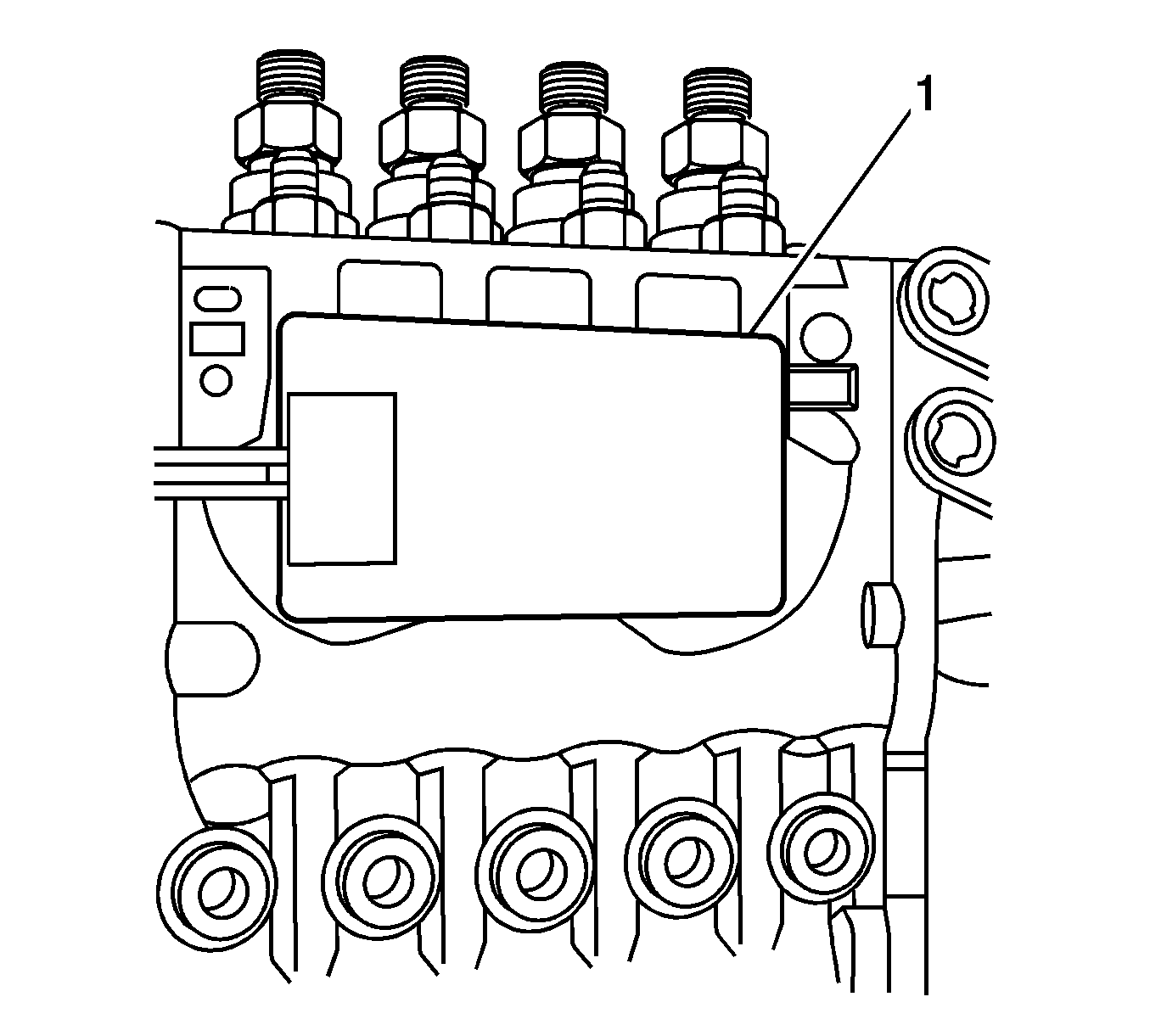 1