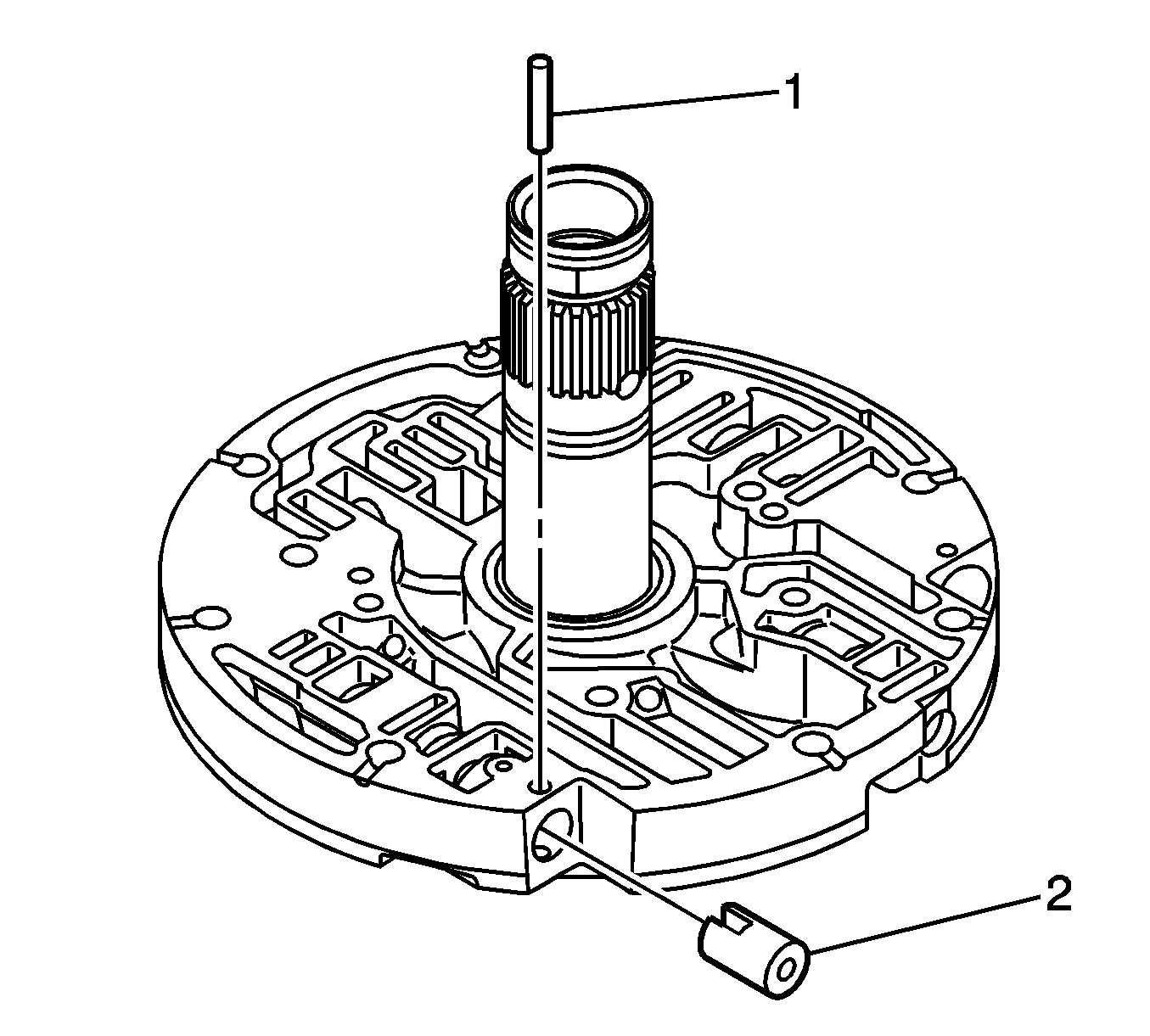 1
2