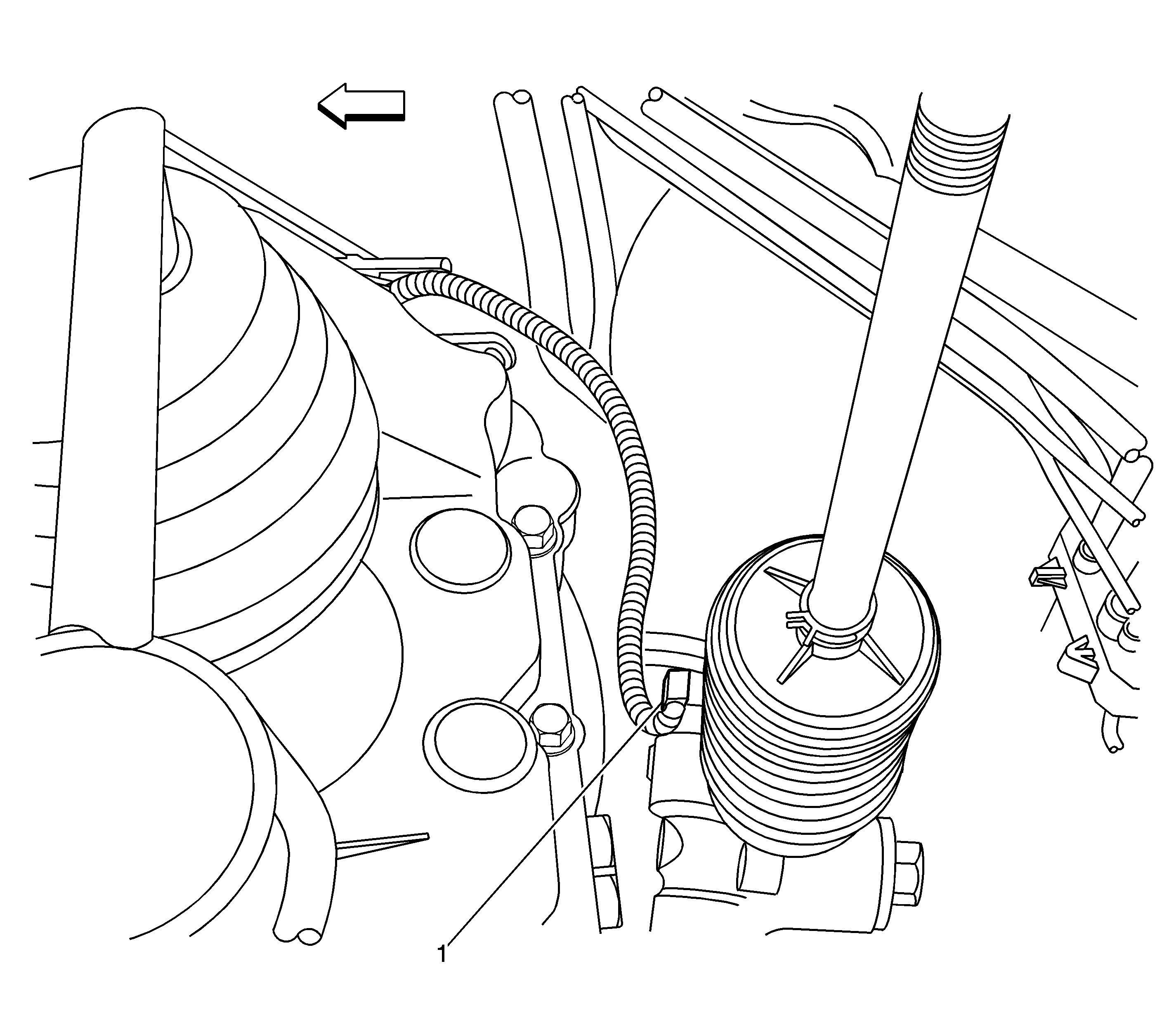 1