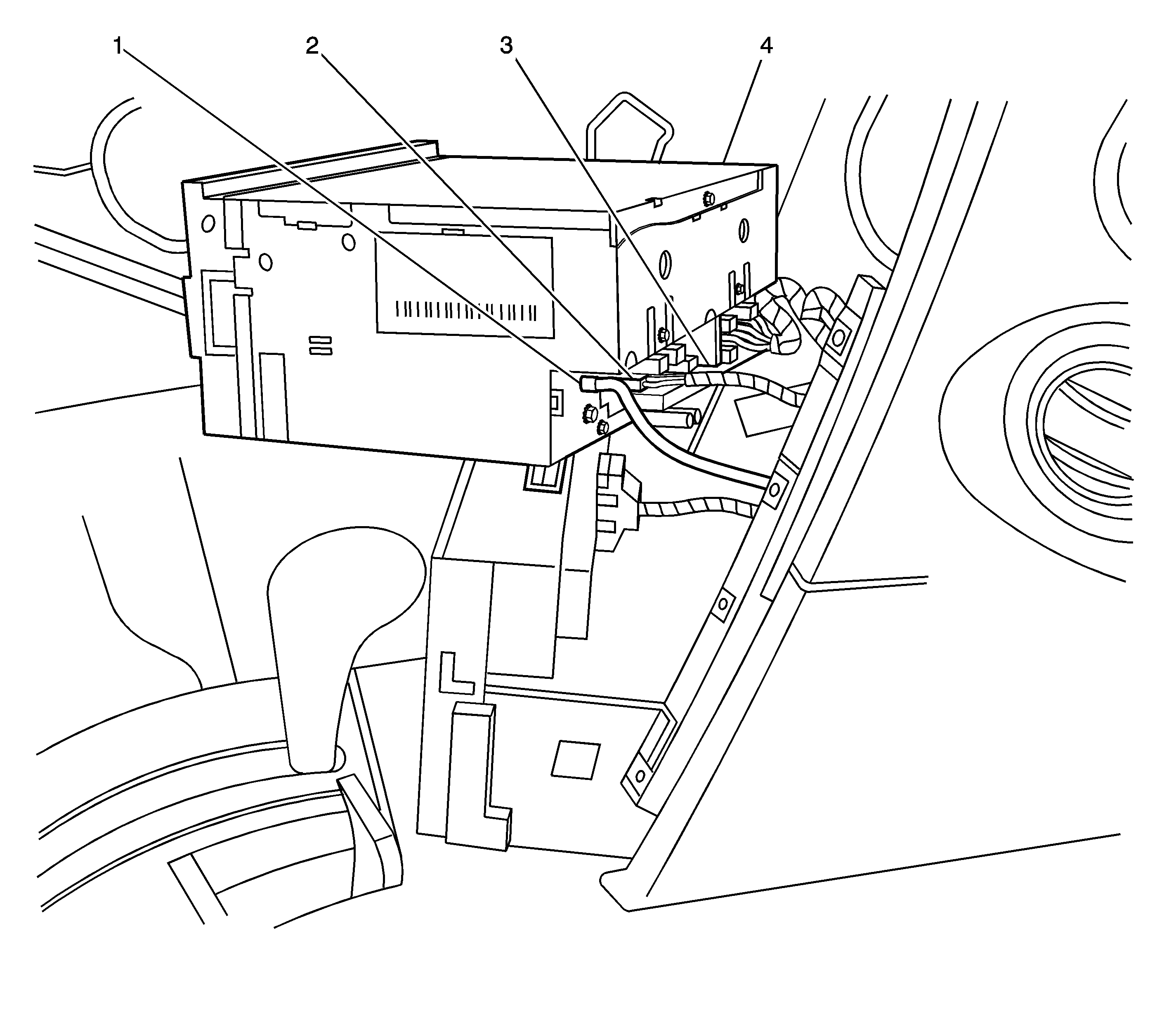 1
2
3
4