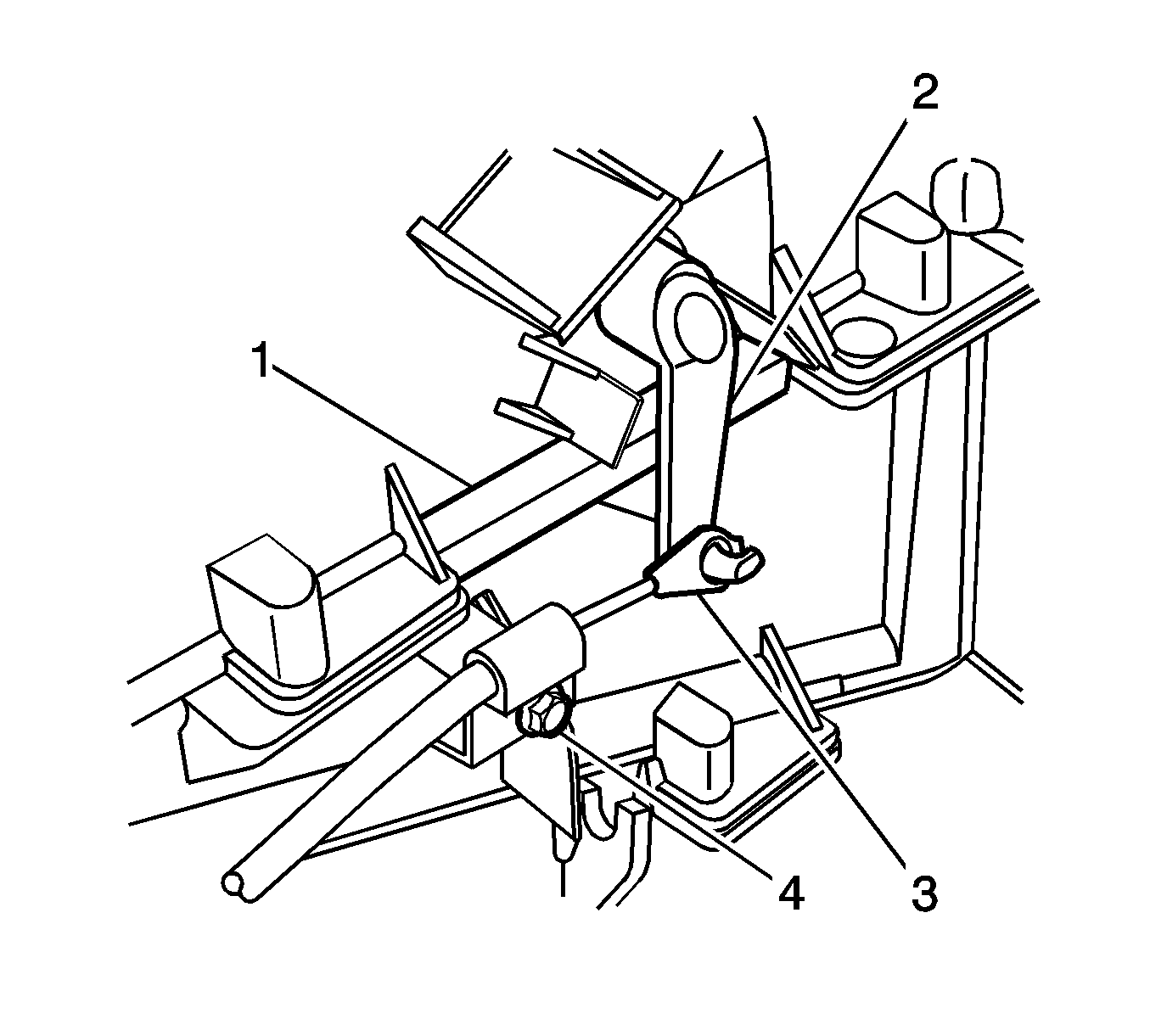 2
1
4
3