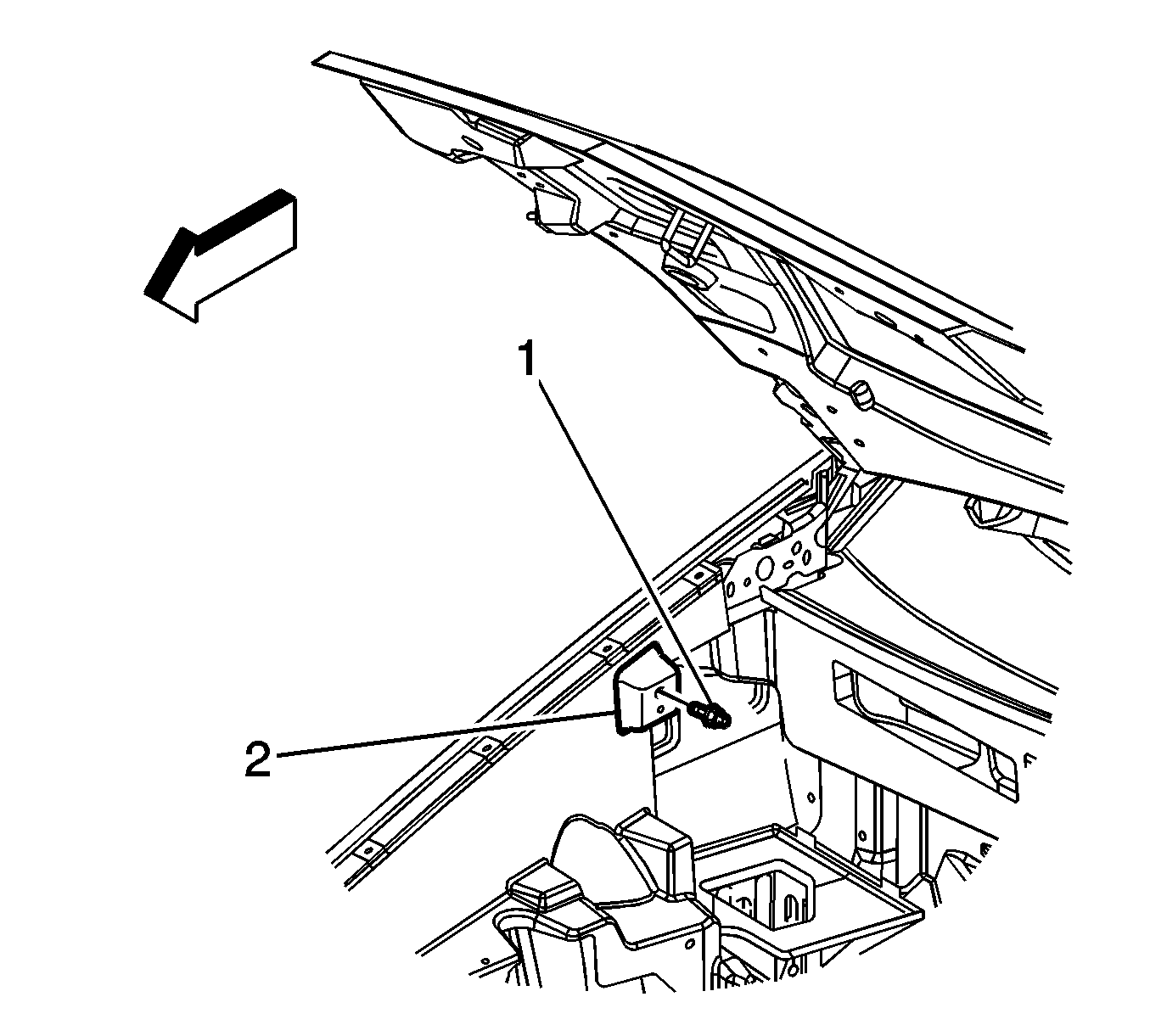 1

2