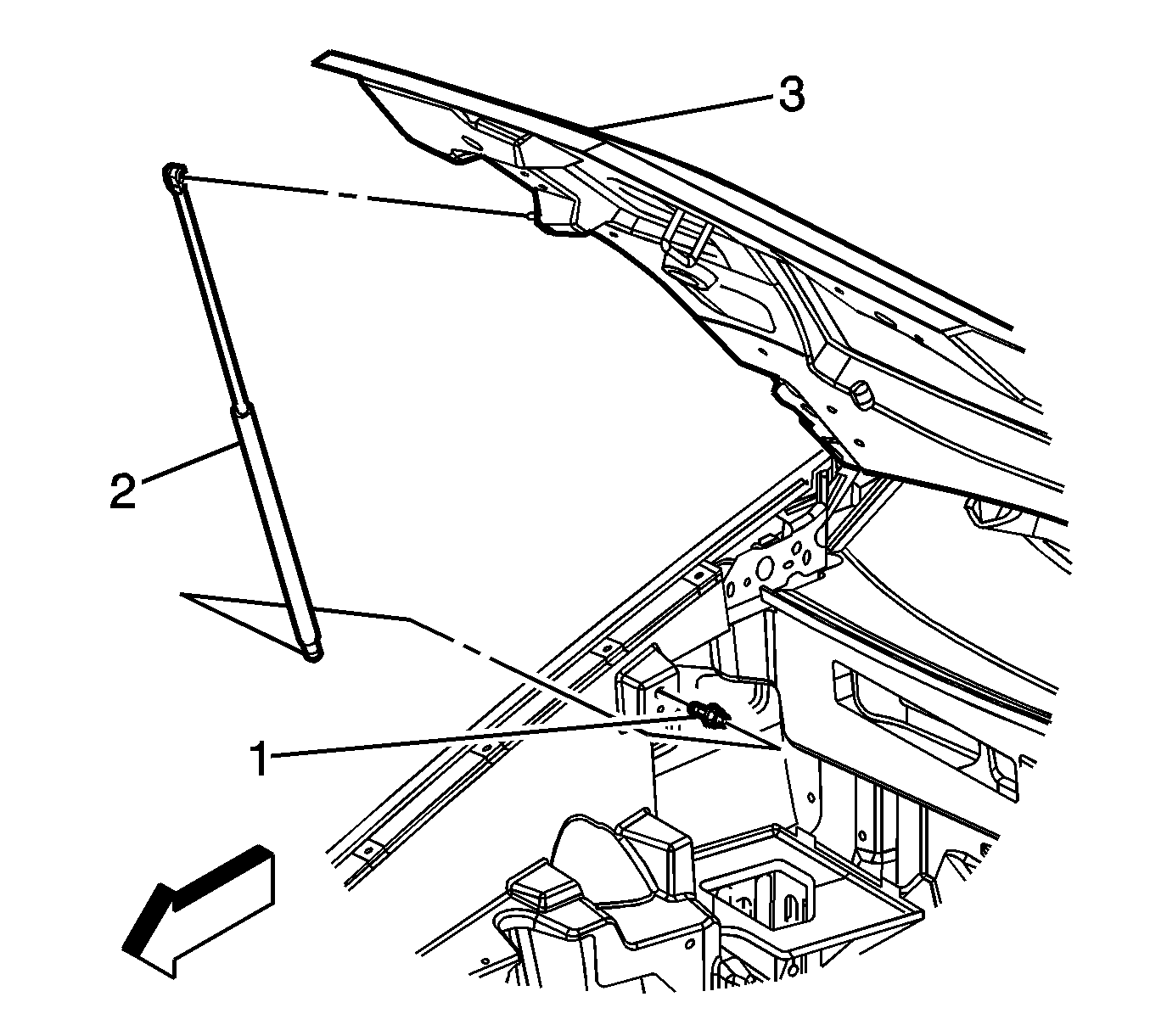 3
2
1