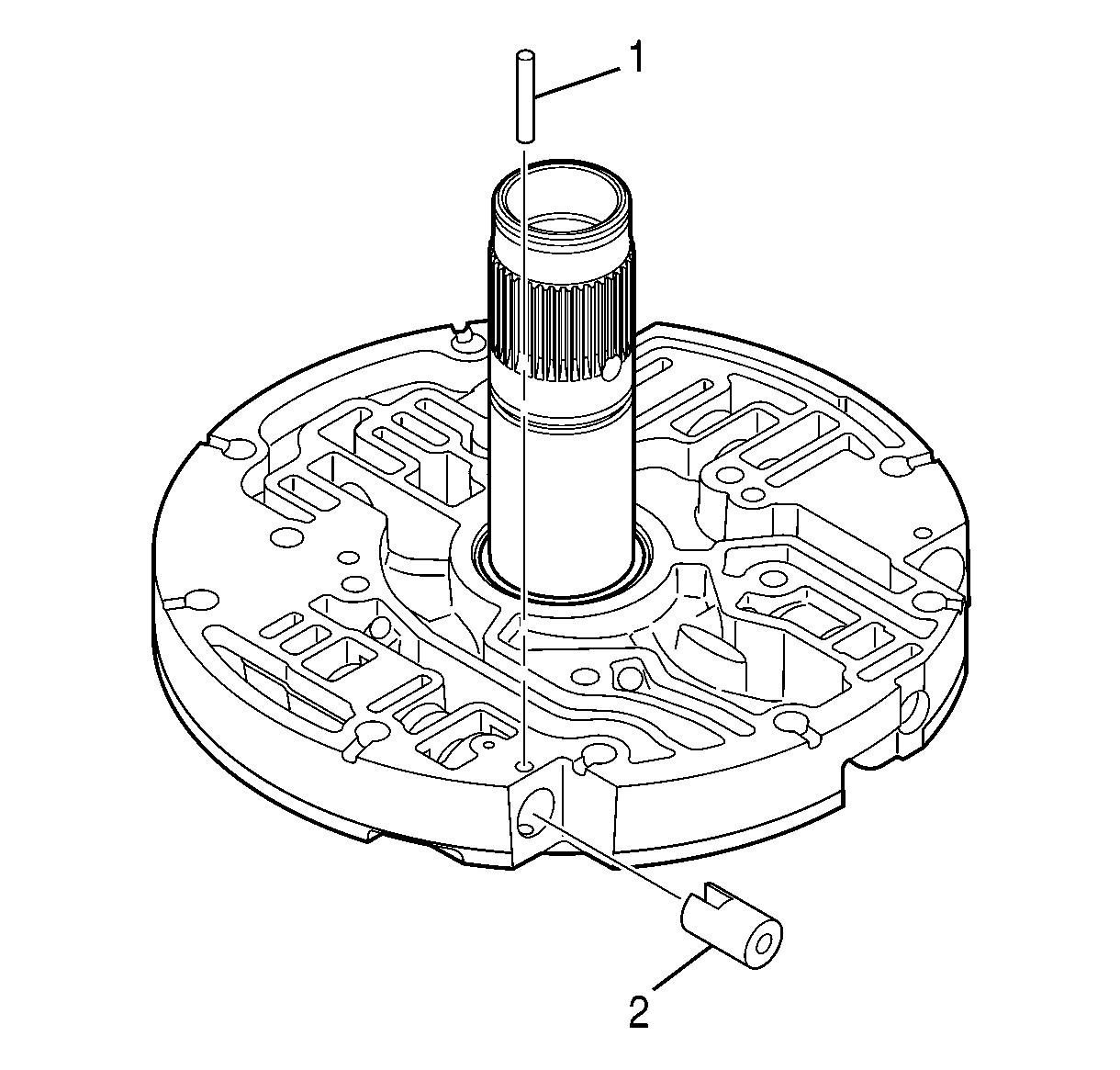 1

2