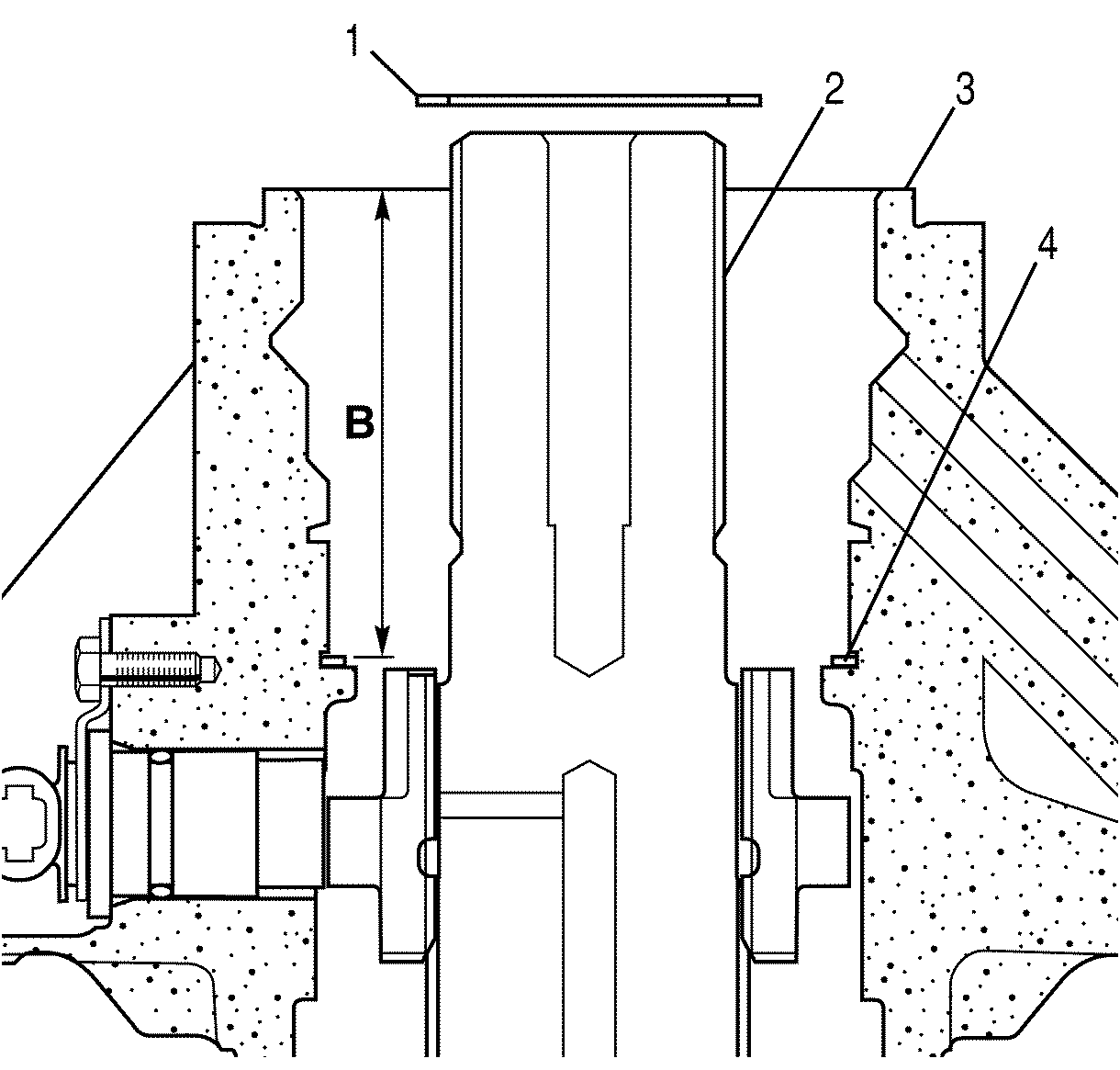 1
2
3
4
B