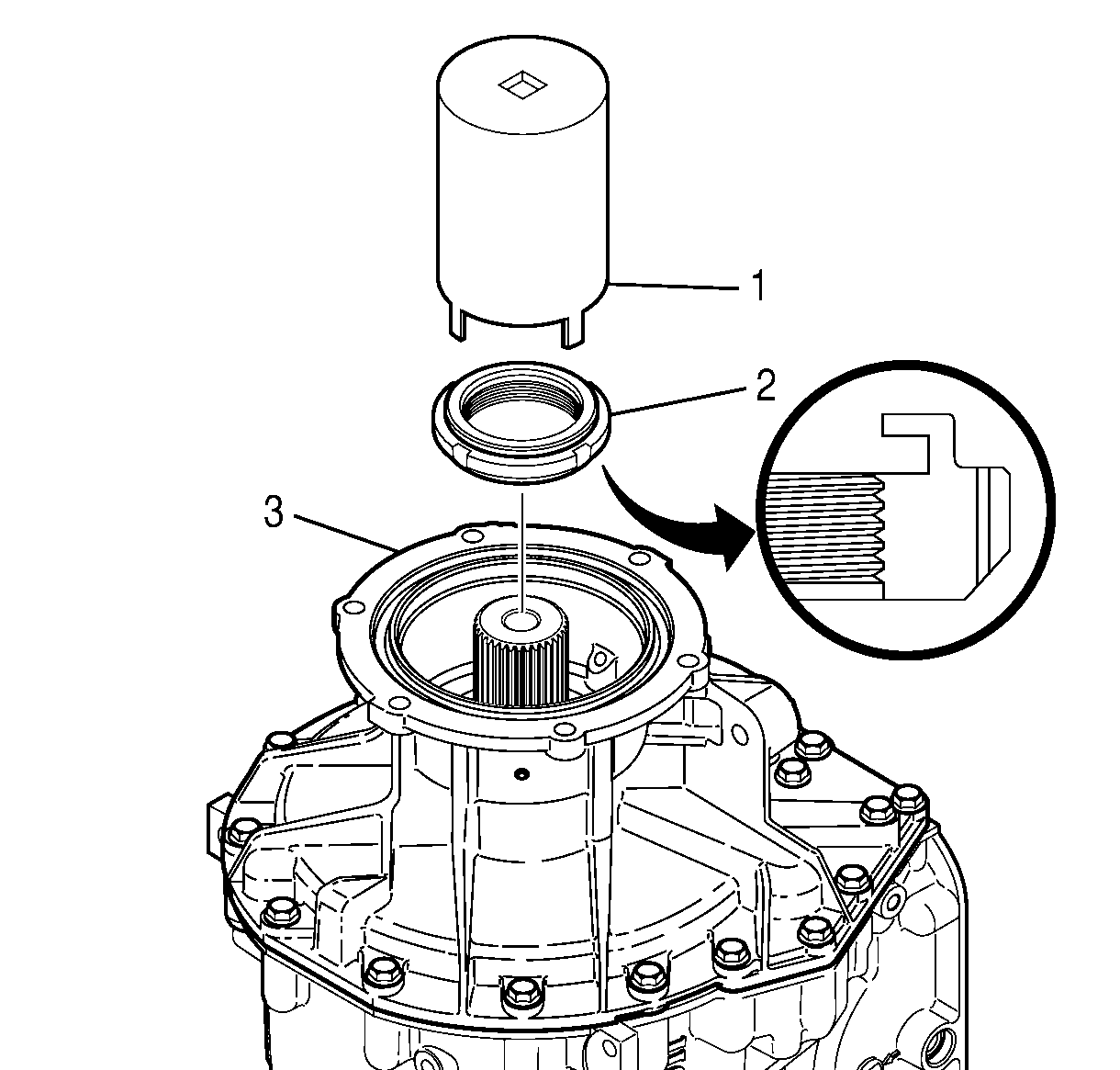 1
2
3