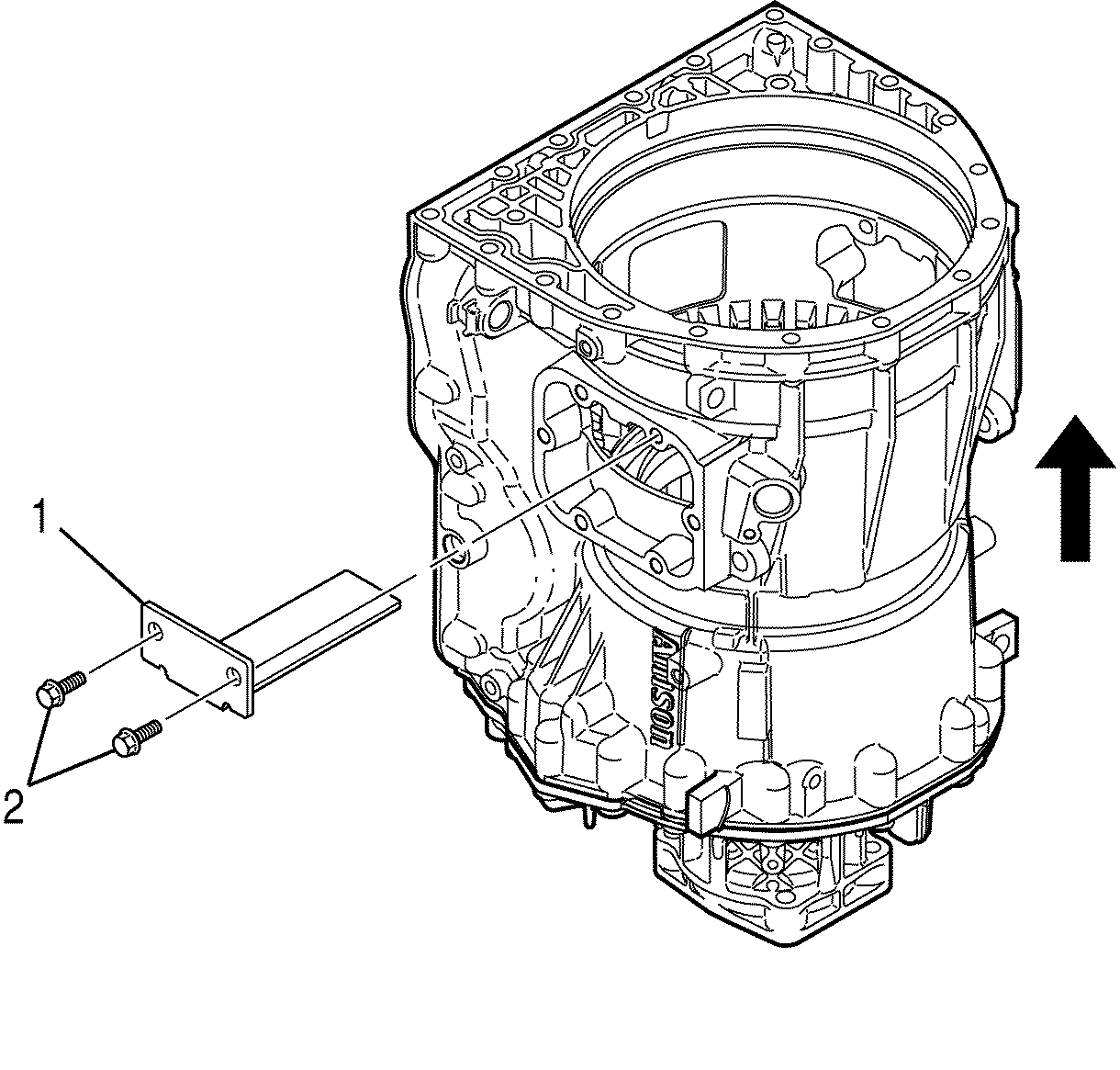 1
2
ALLISON