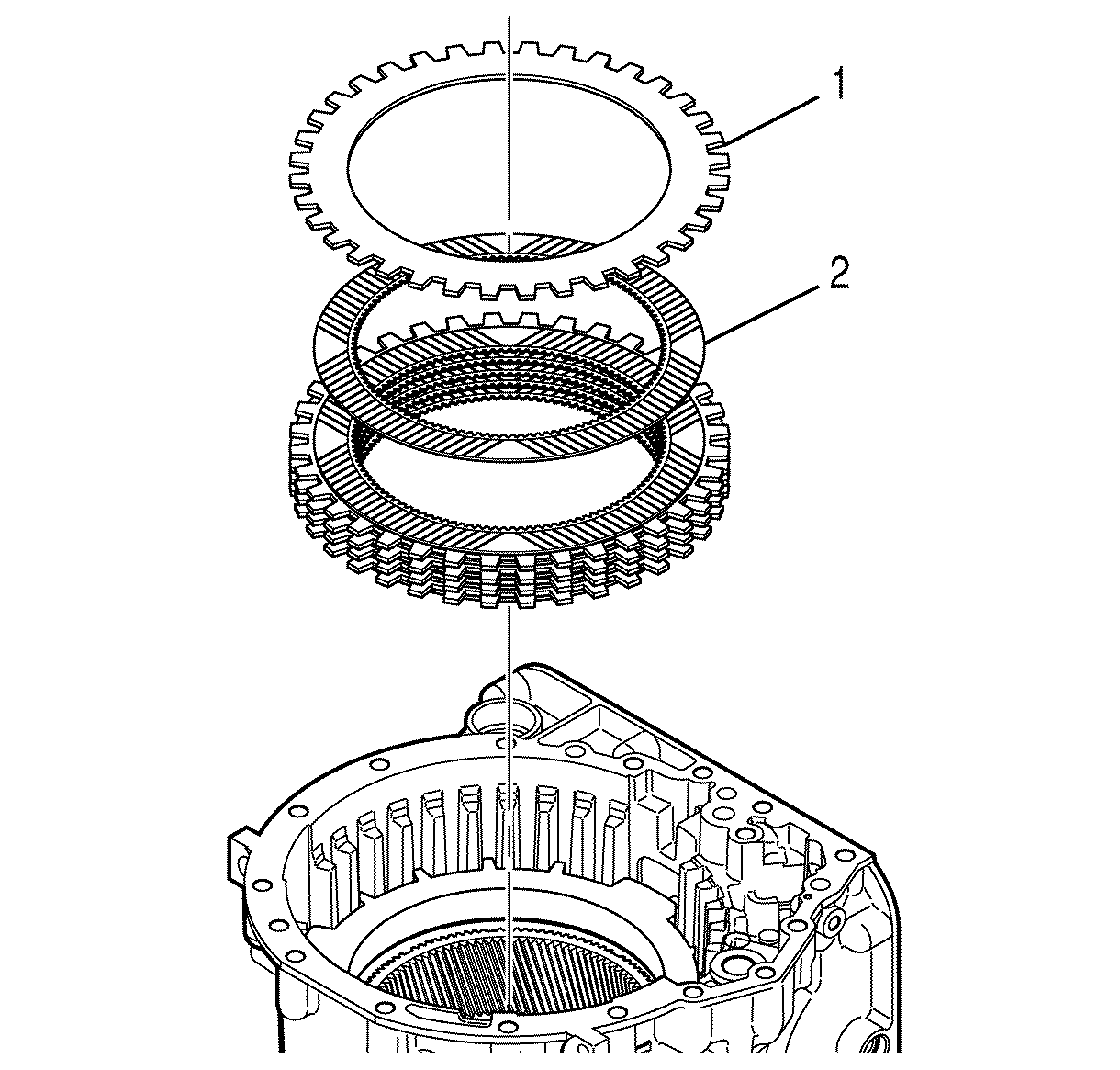 1

2