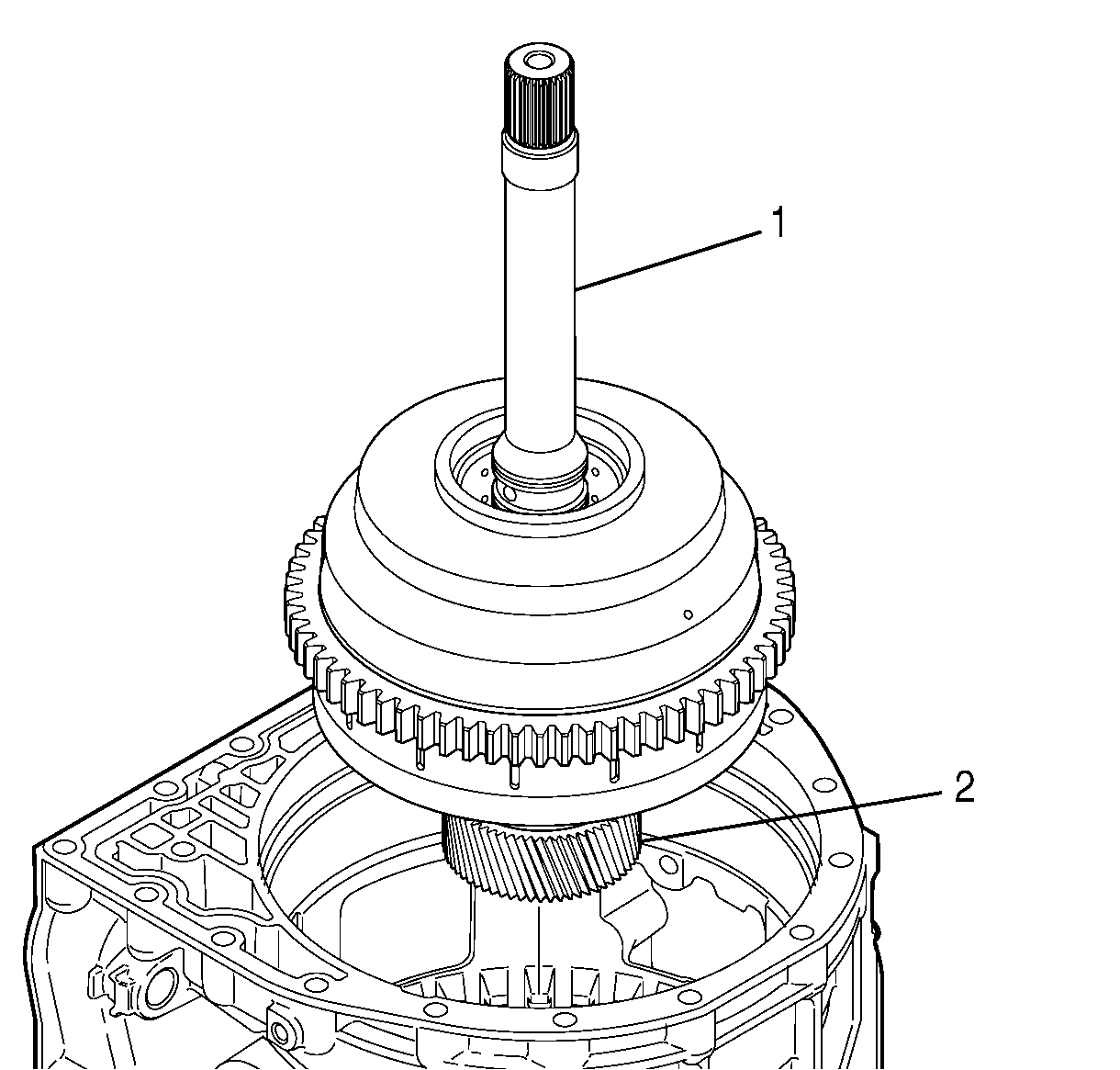 1
2