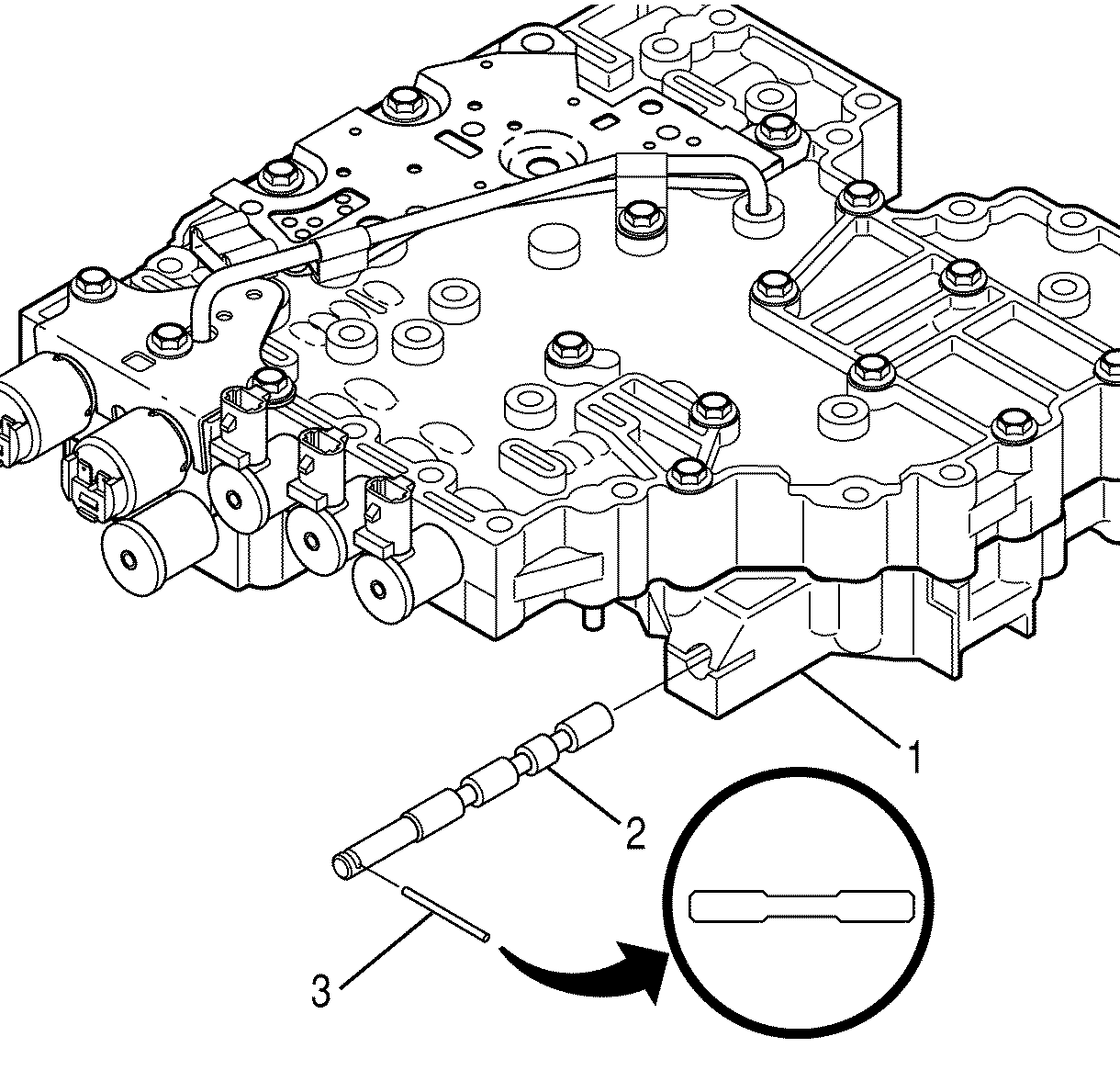 1
2
3