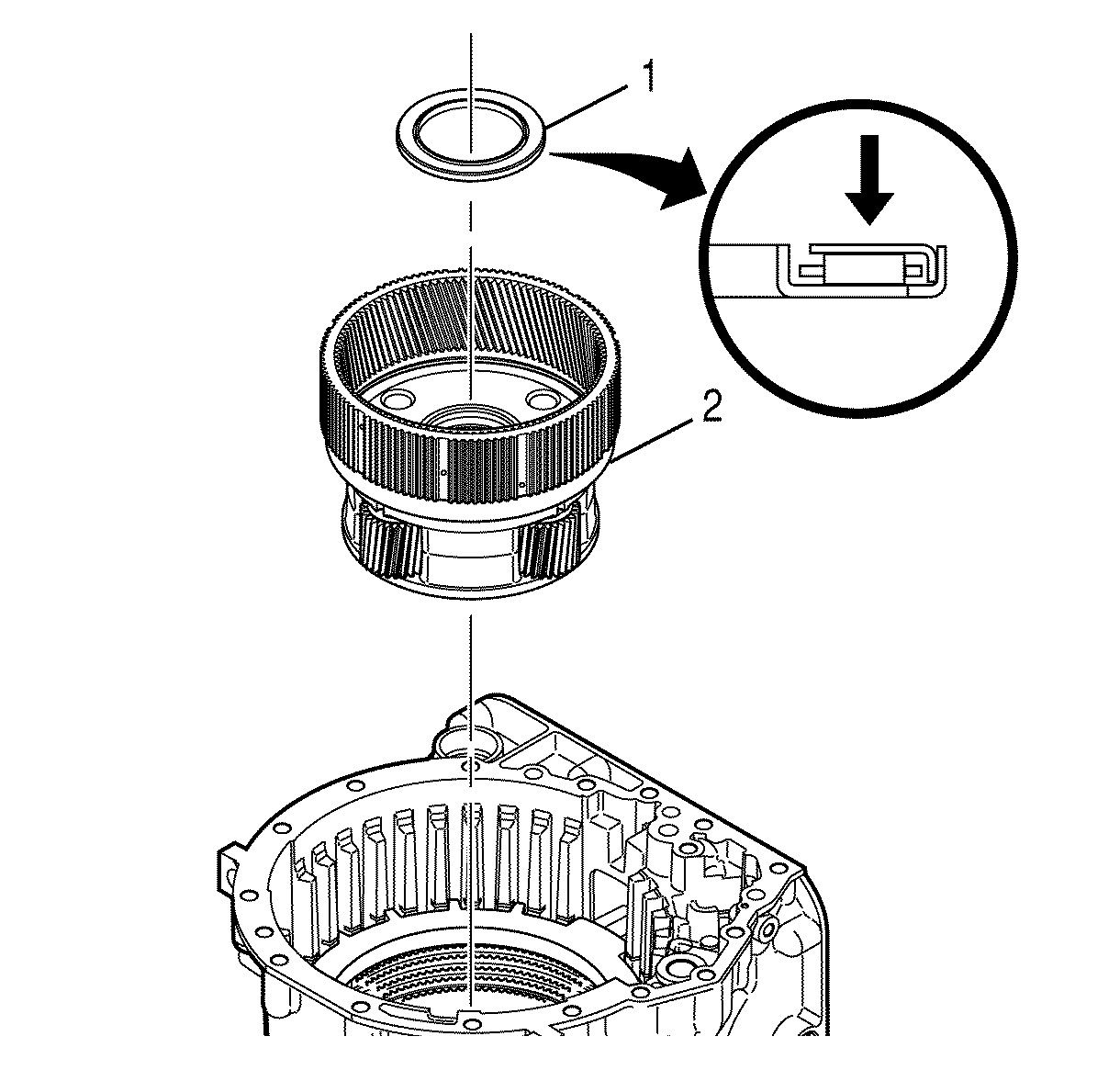 1

2