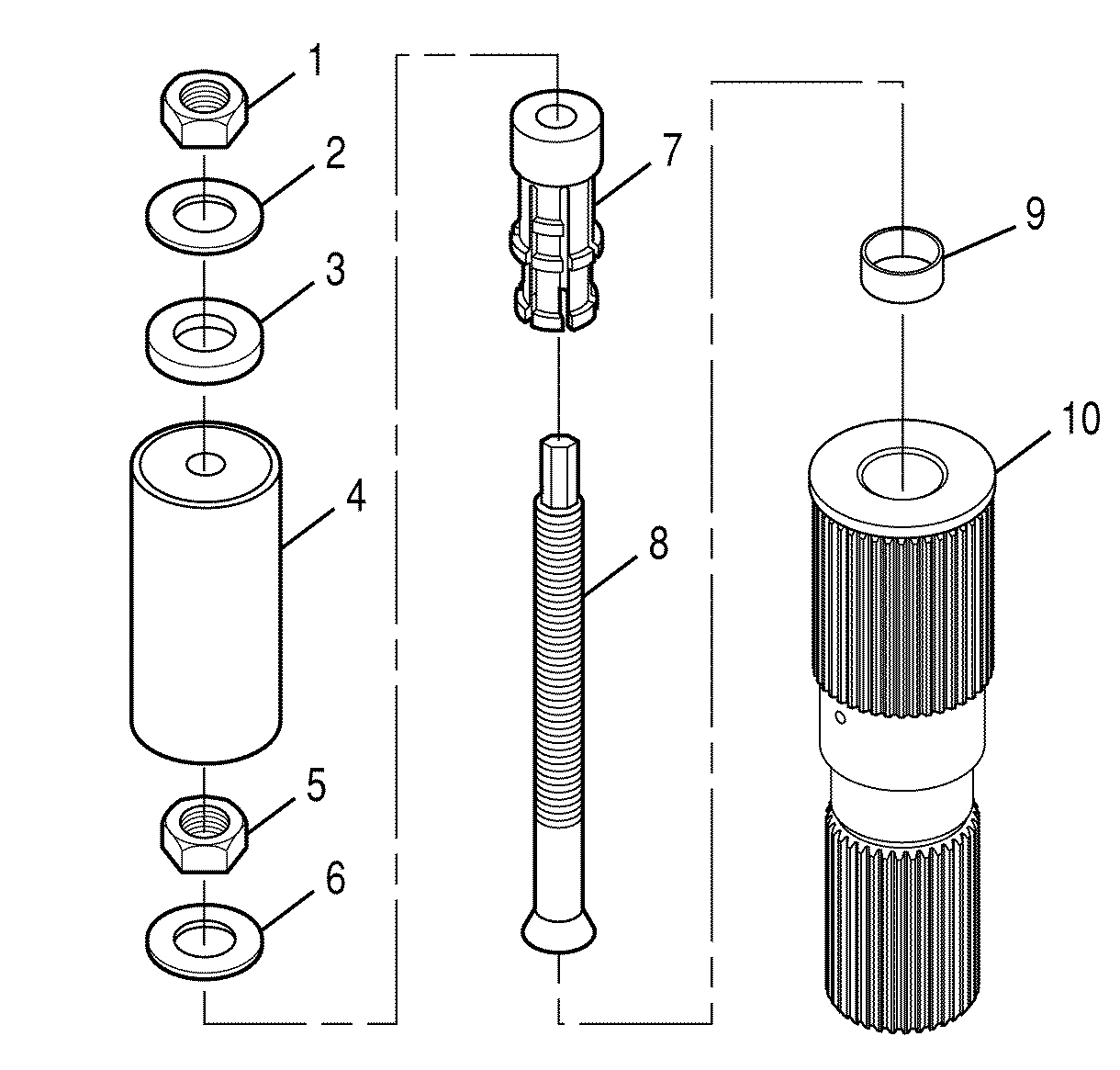 1
2
3
4
5
6
7
8
9
10