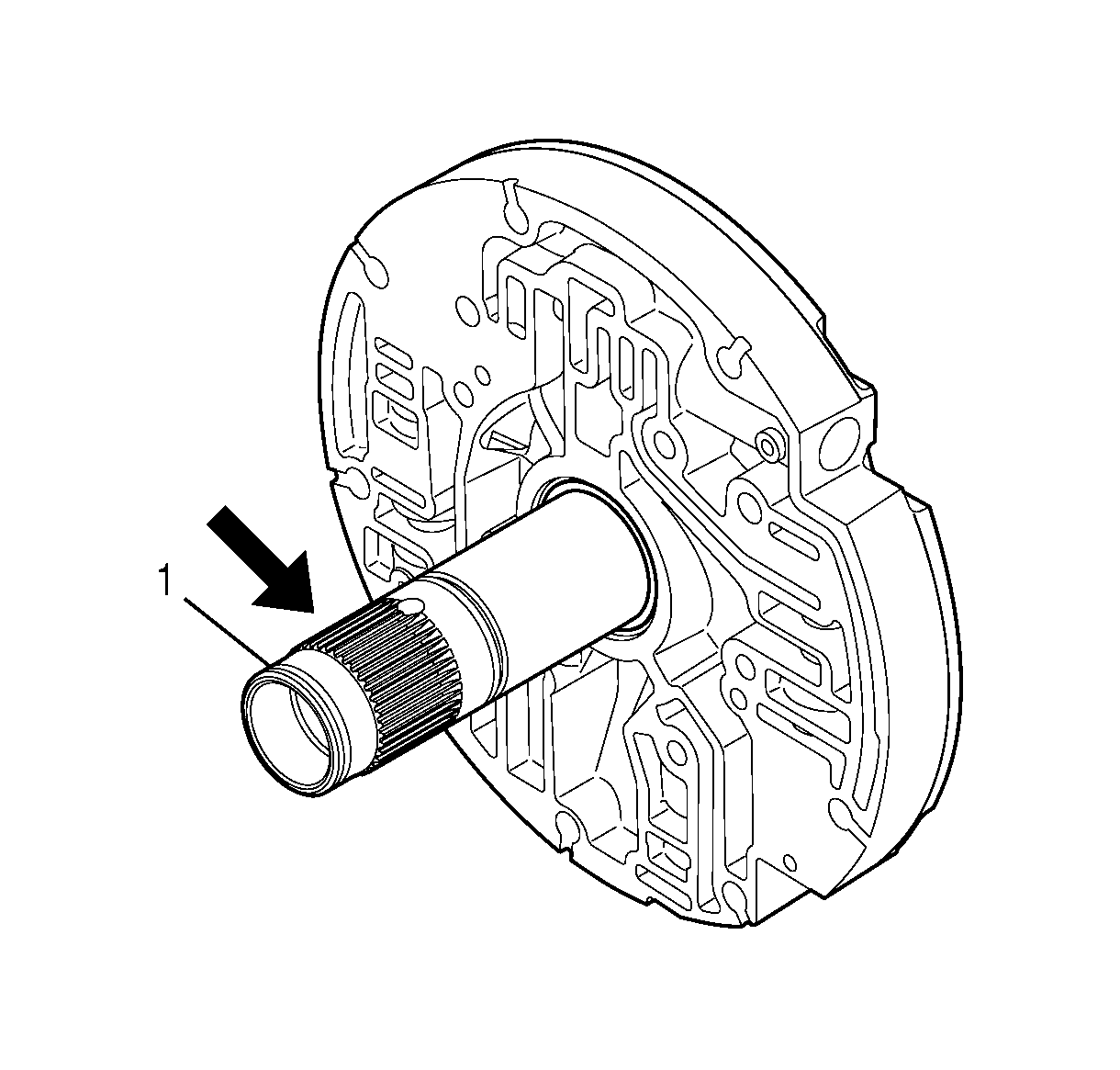 1