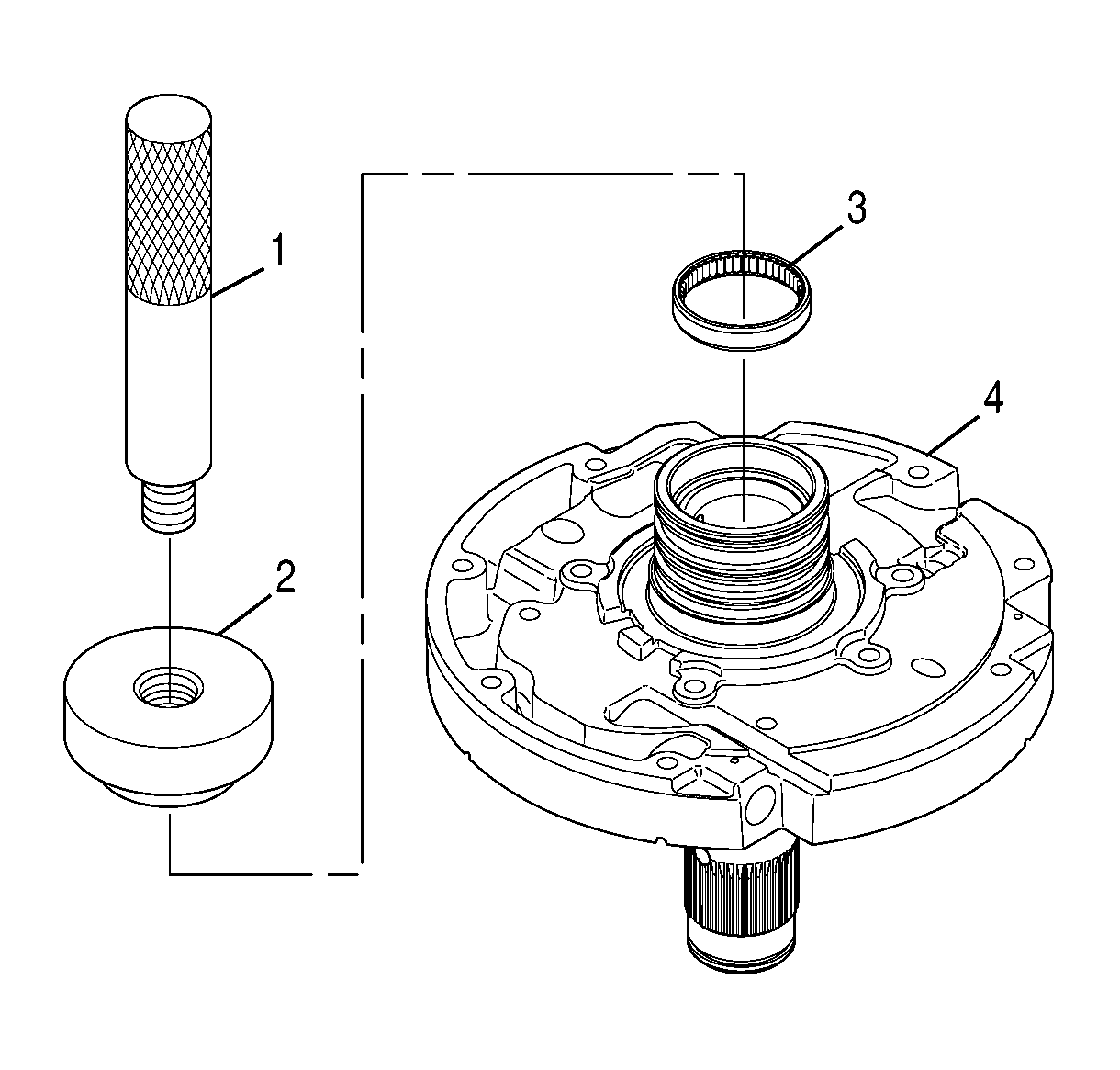 1
2
3
4