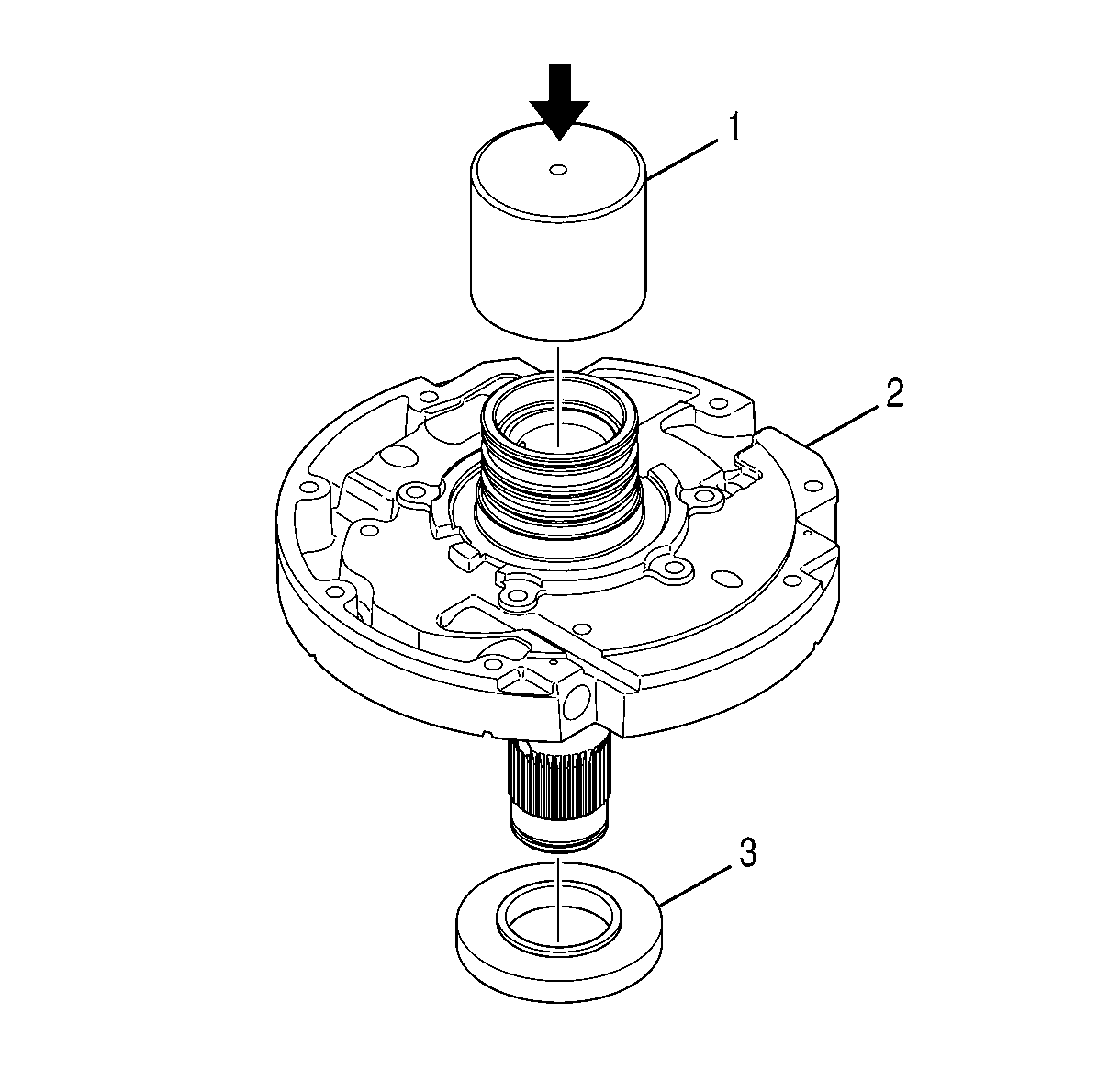 1
2
3