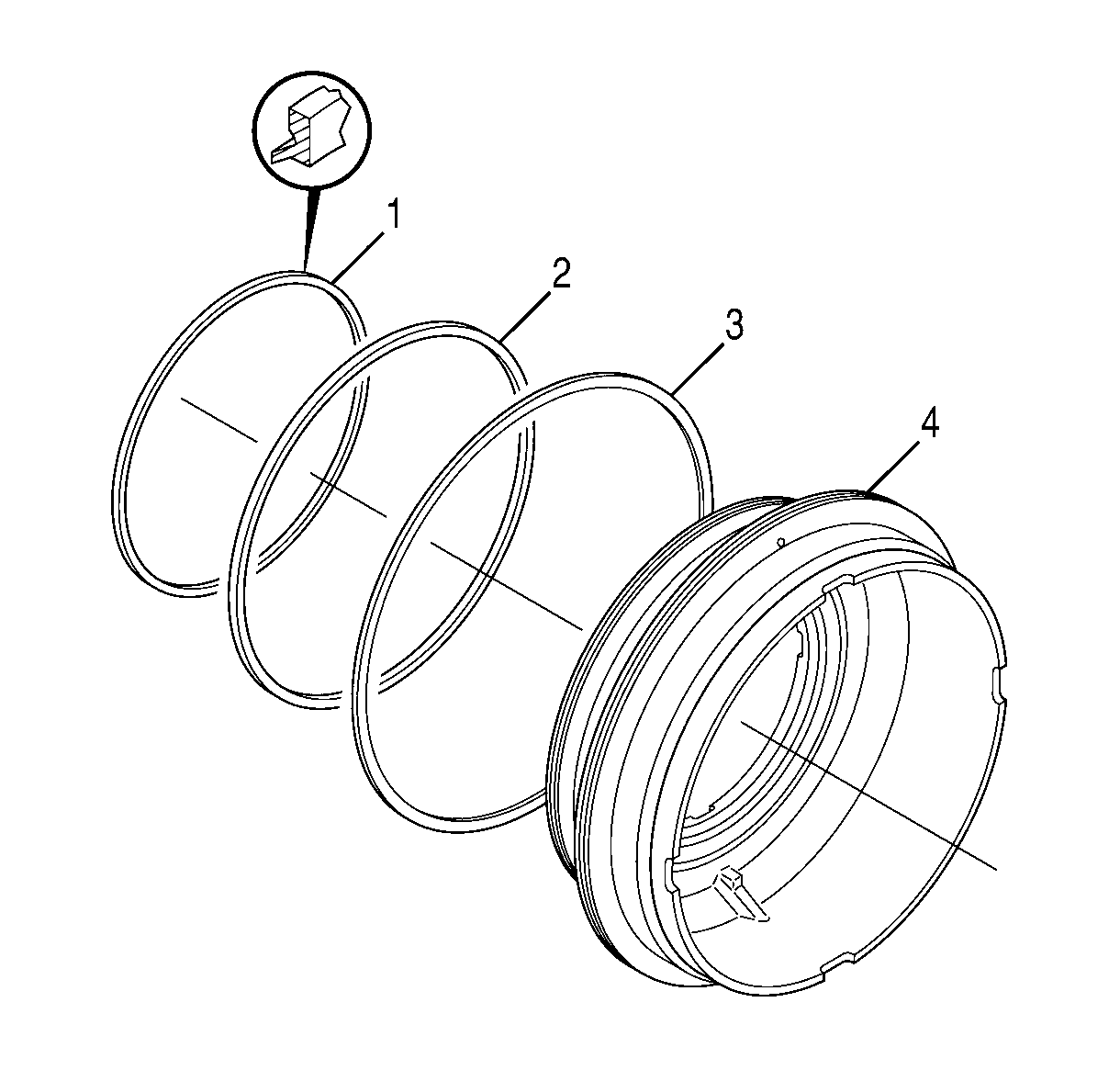 1
2
3
4