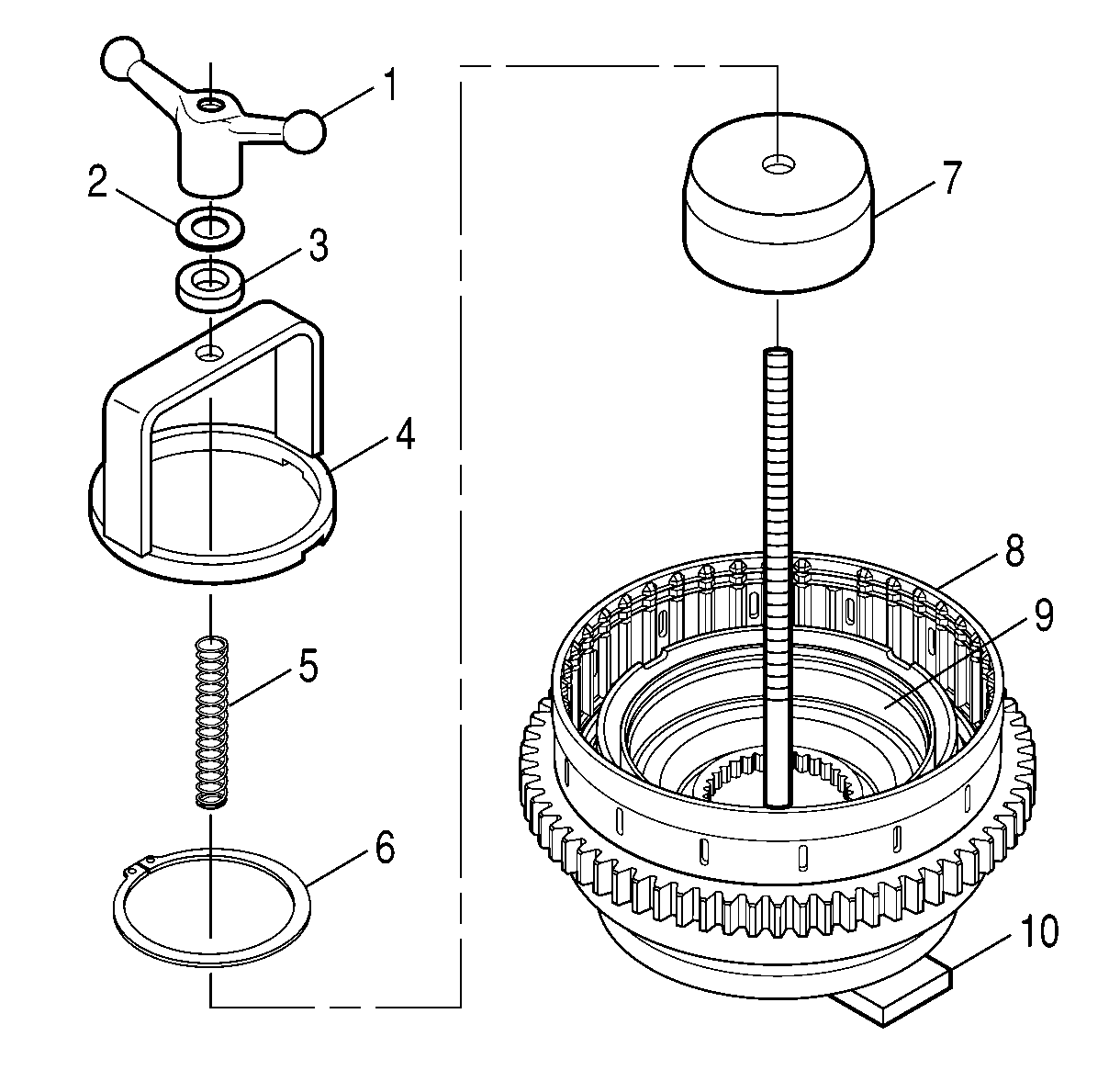 1
2
3
4
5
6
7
8
9
10