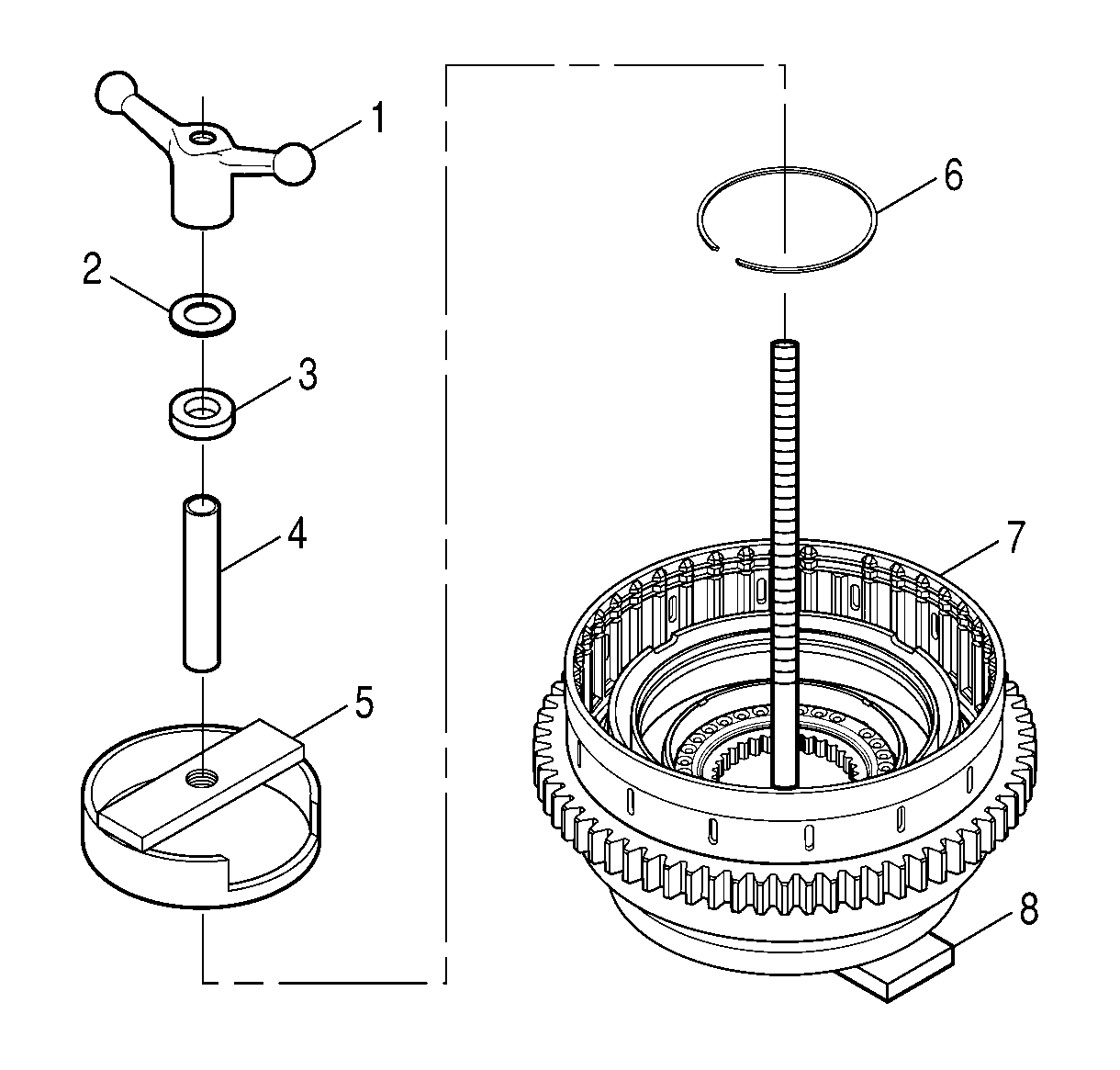 1
2
3
4
5
6
7
8