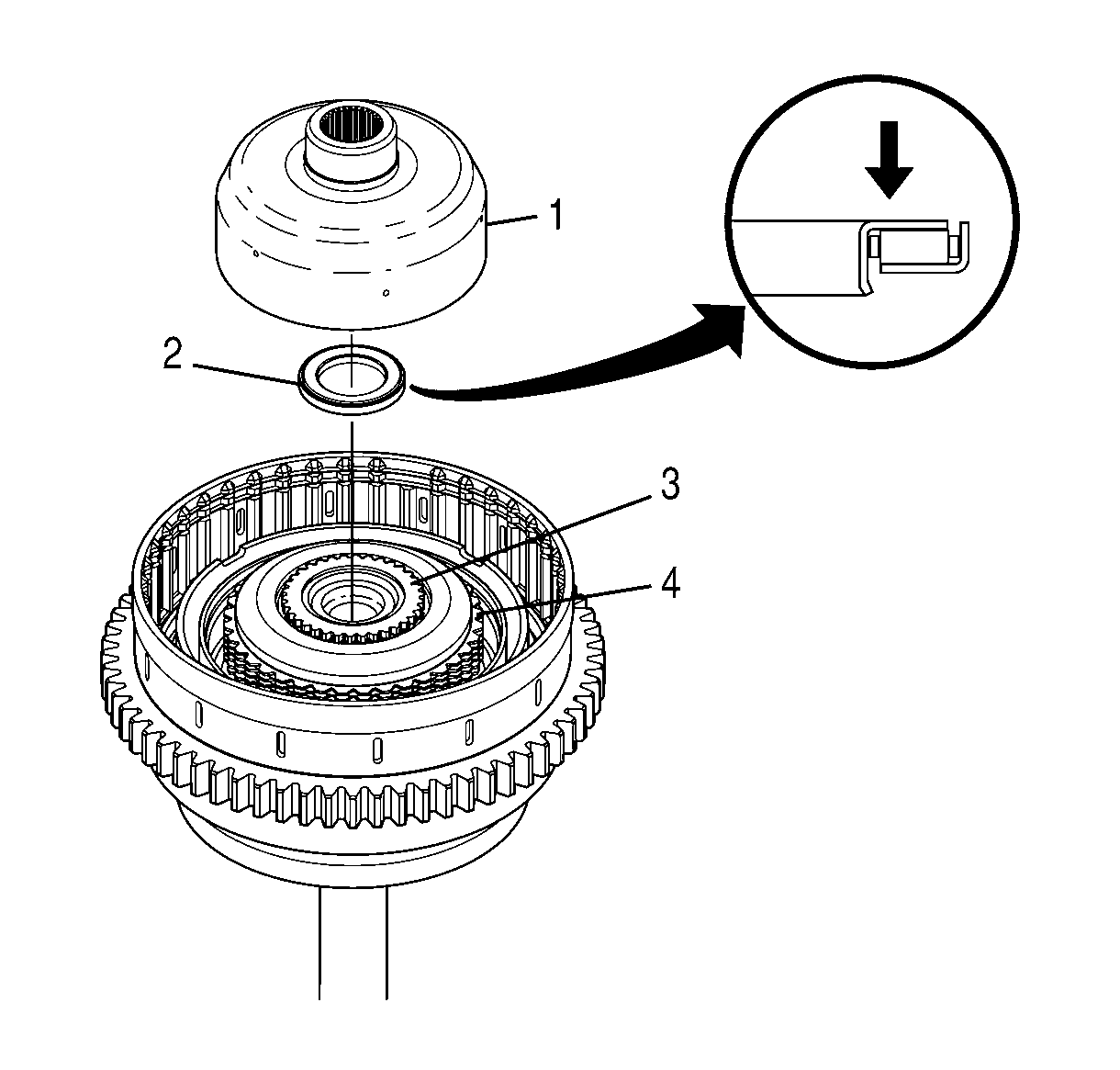 1
2
3
4