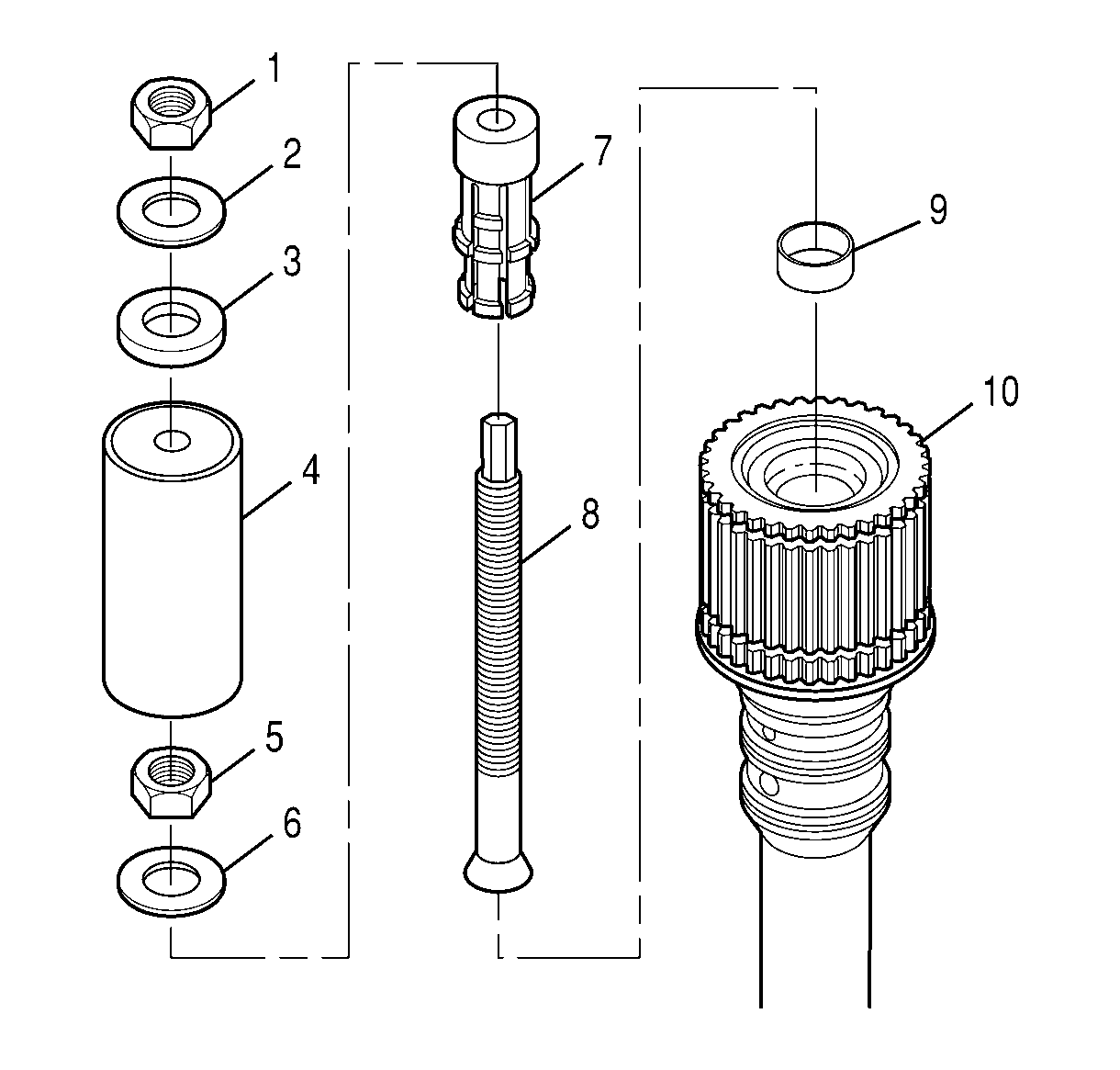 1
2
3
4
5
6
7
8
9
10