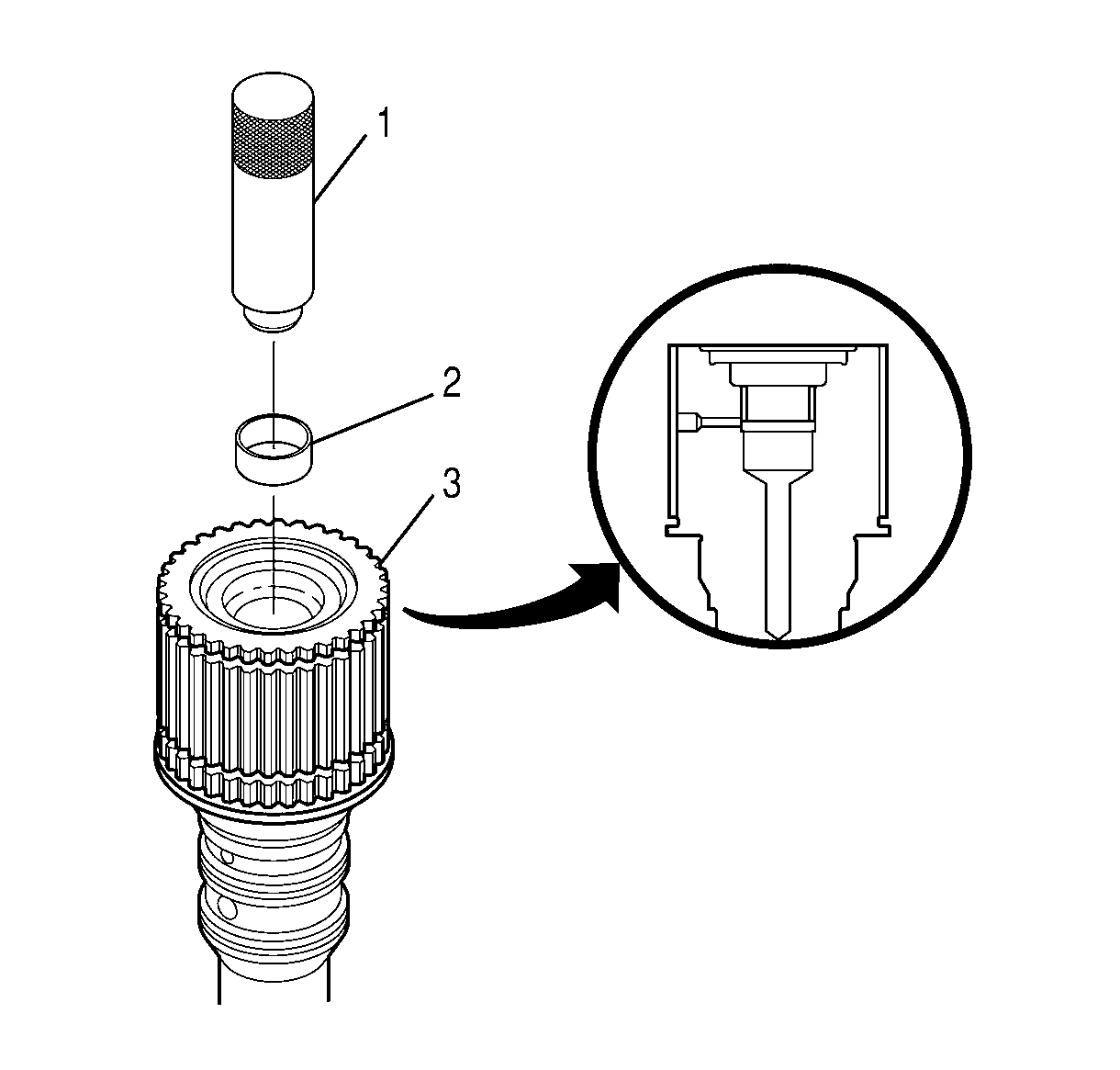 1
2
3