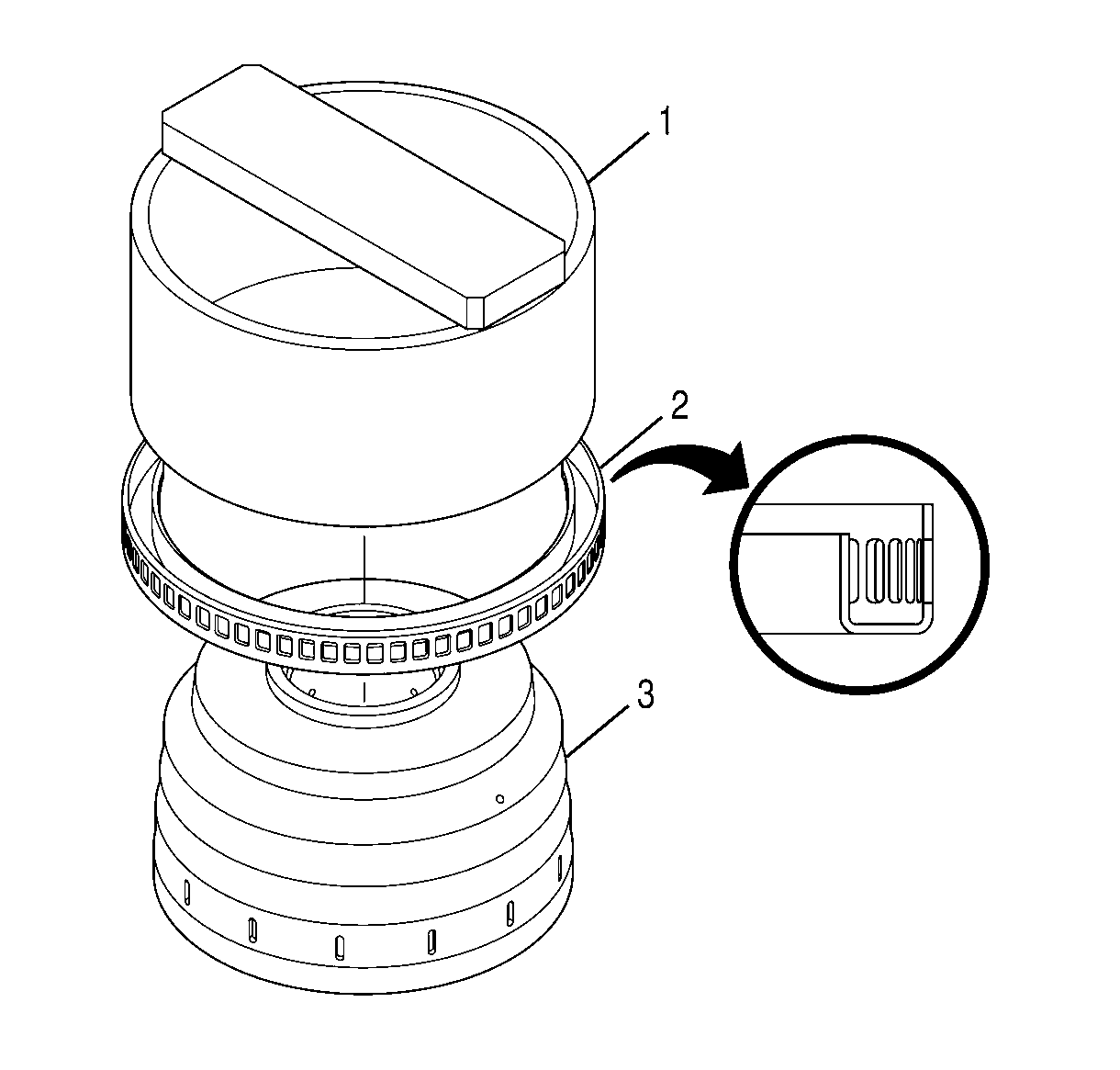 1
2
3