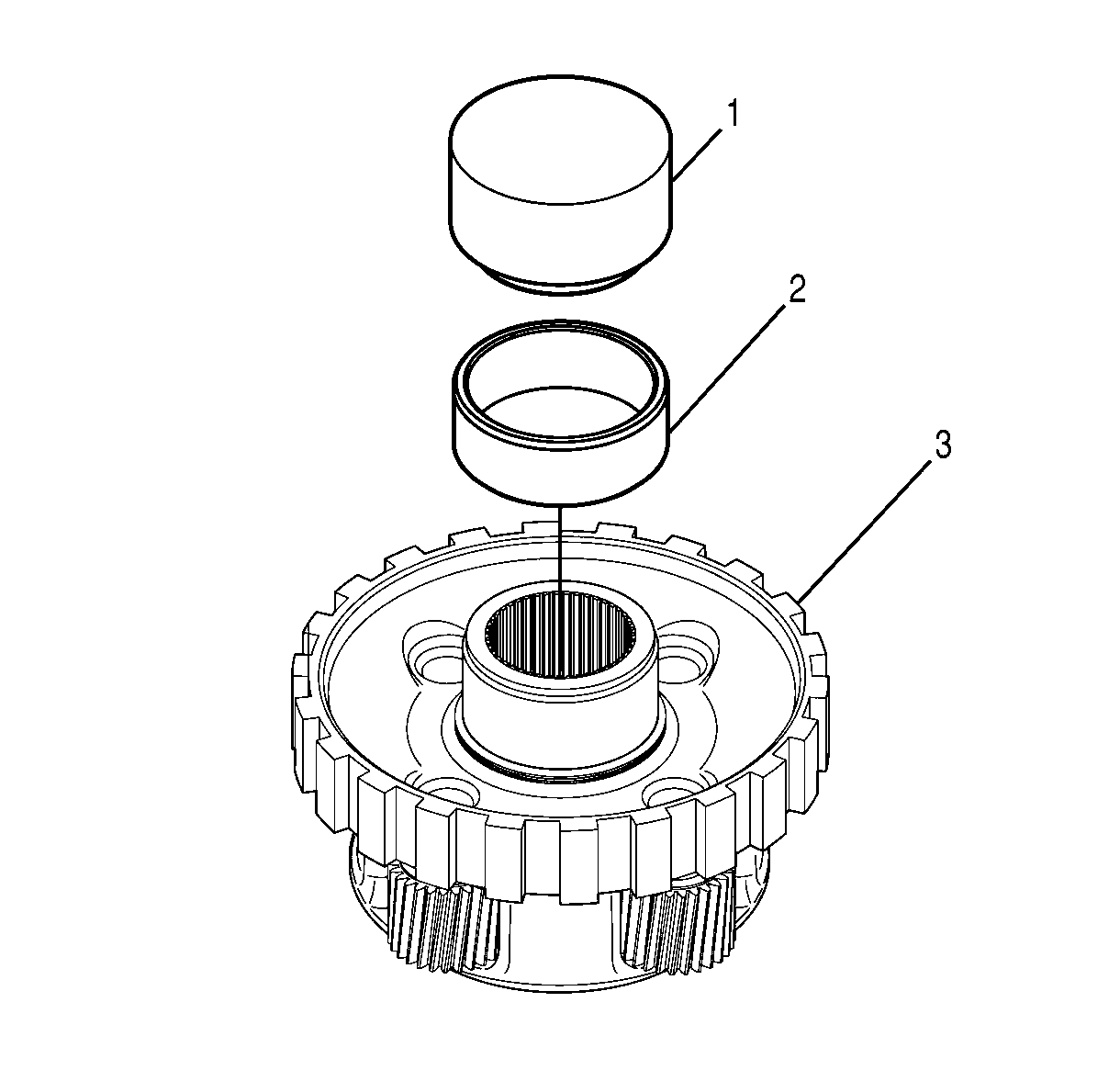 1

2

3