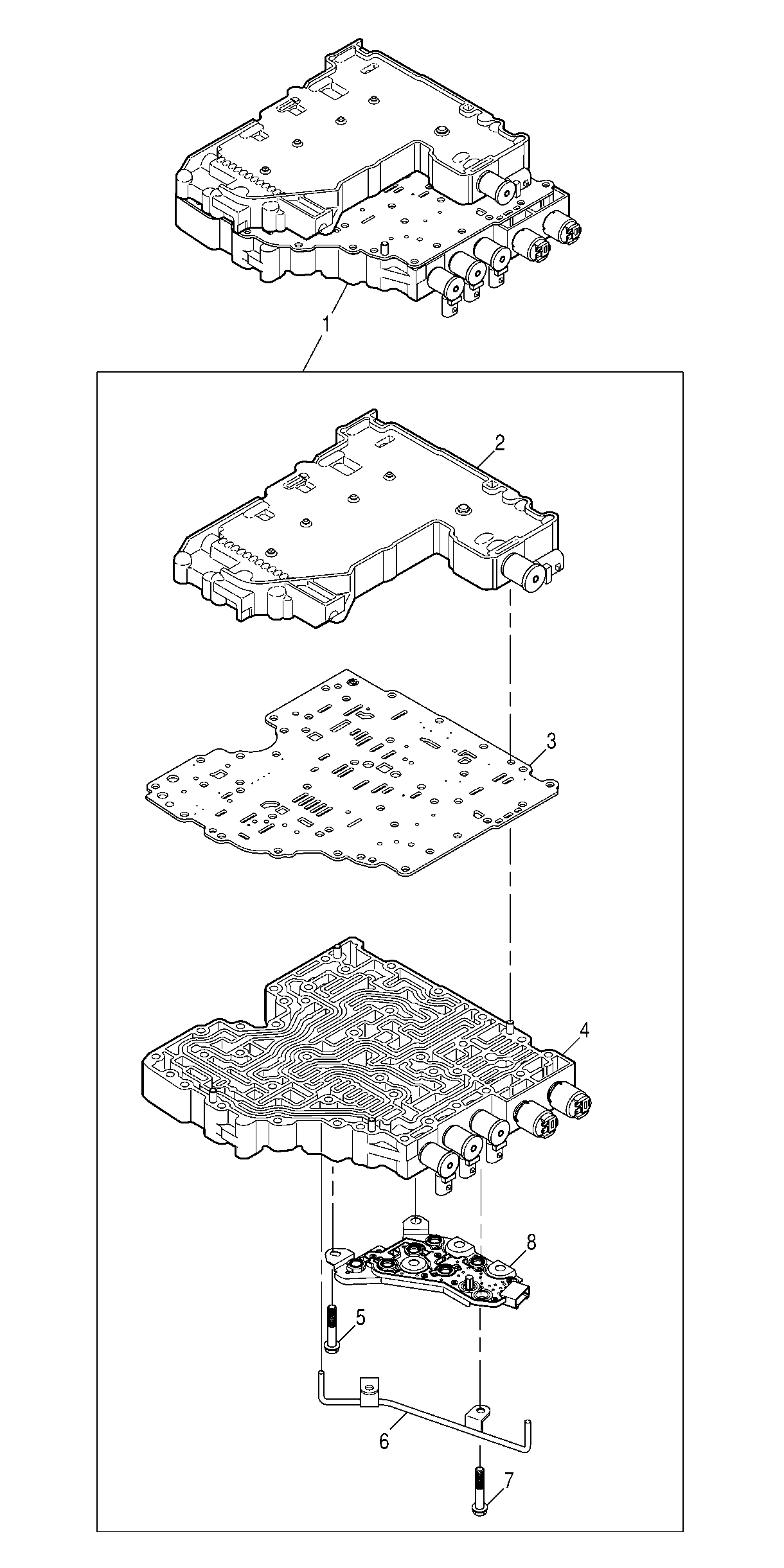 1
2
3
4
8
5
6
7