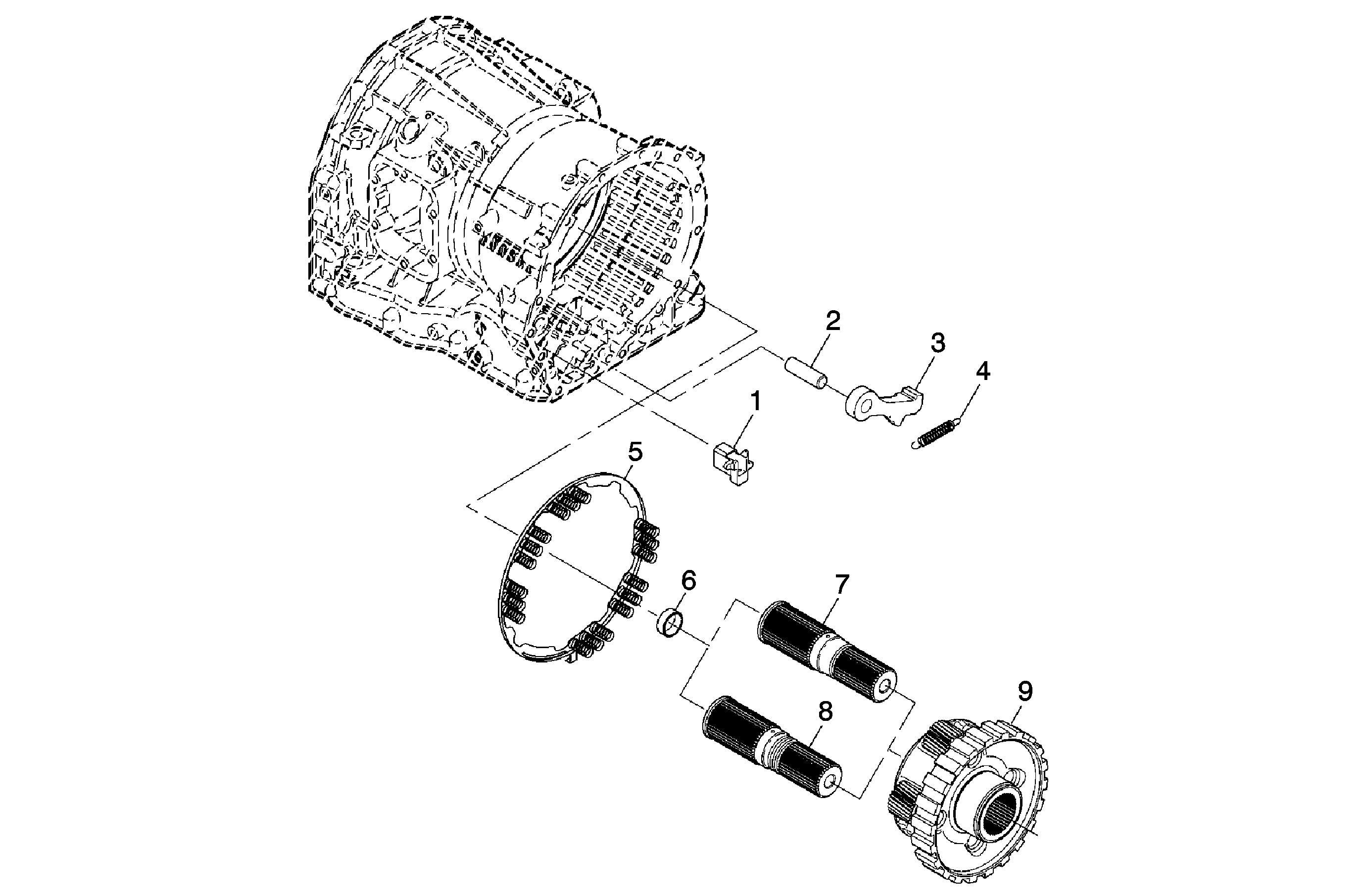 2
3
4
1
5
6
7
8
9