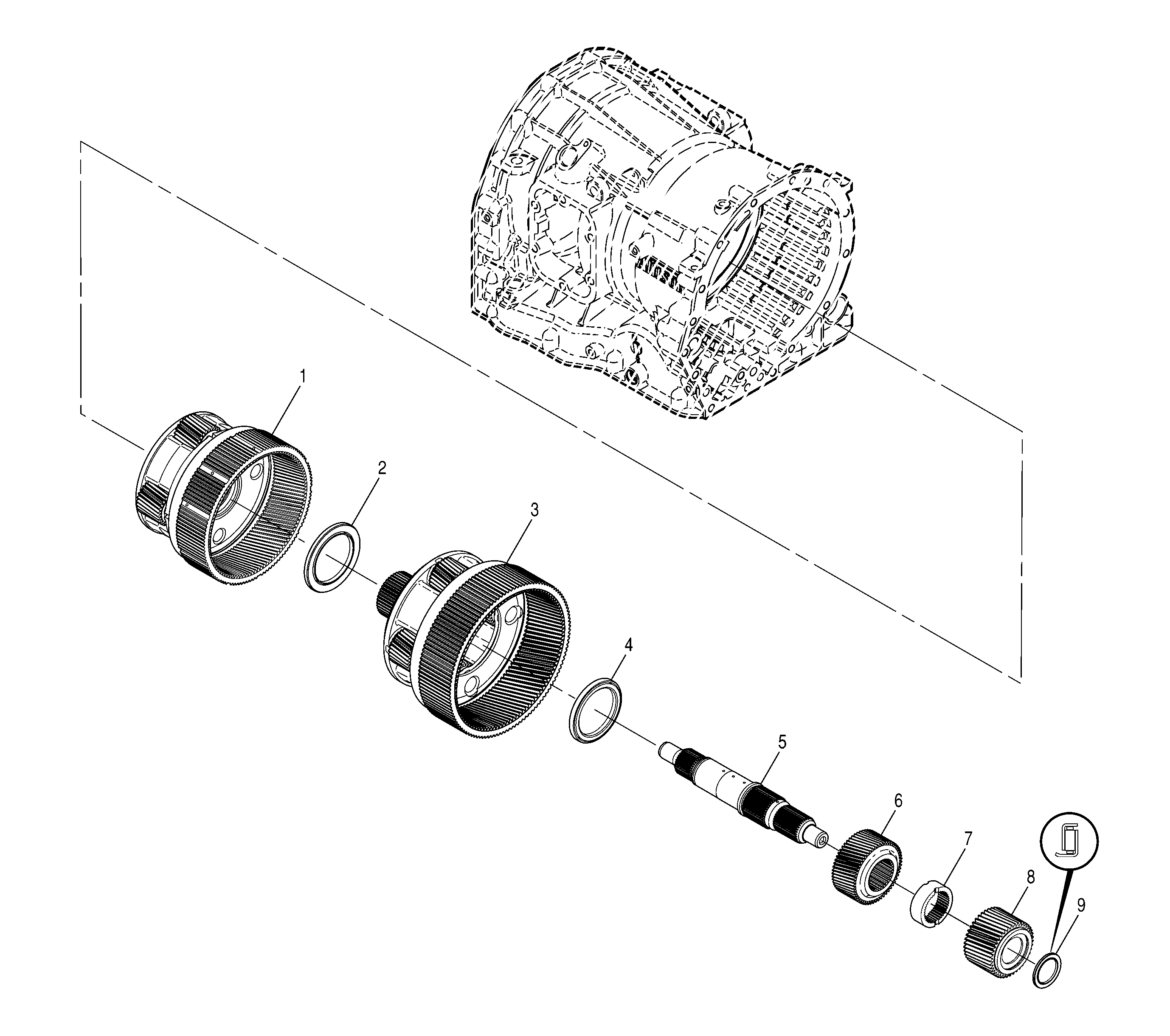 1
2
3
4
5
6
7
8
9