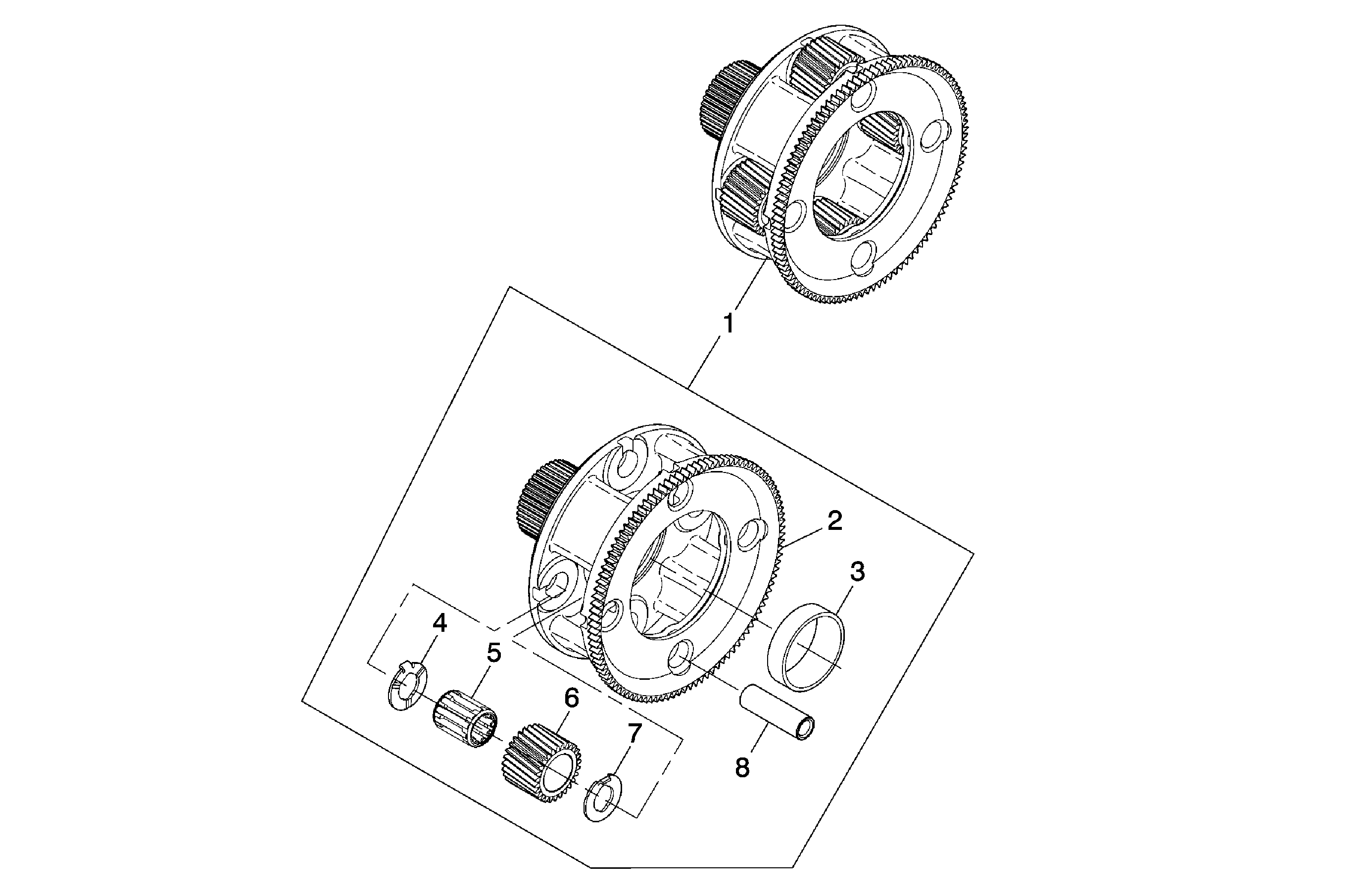 1
2
3
4
5
6
7
8