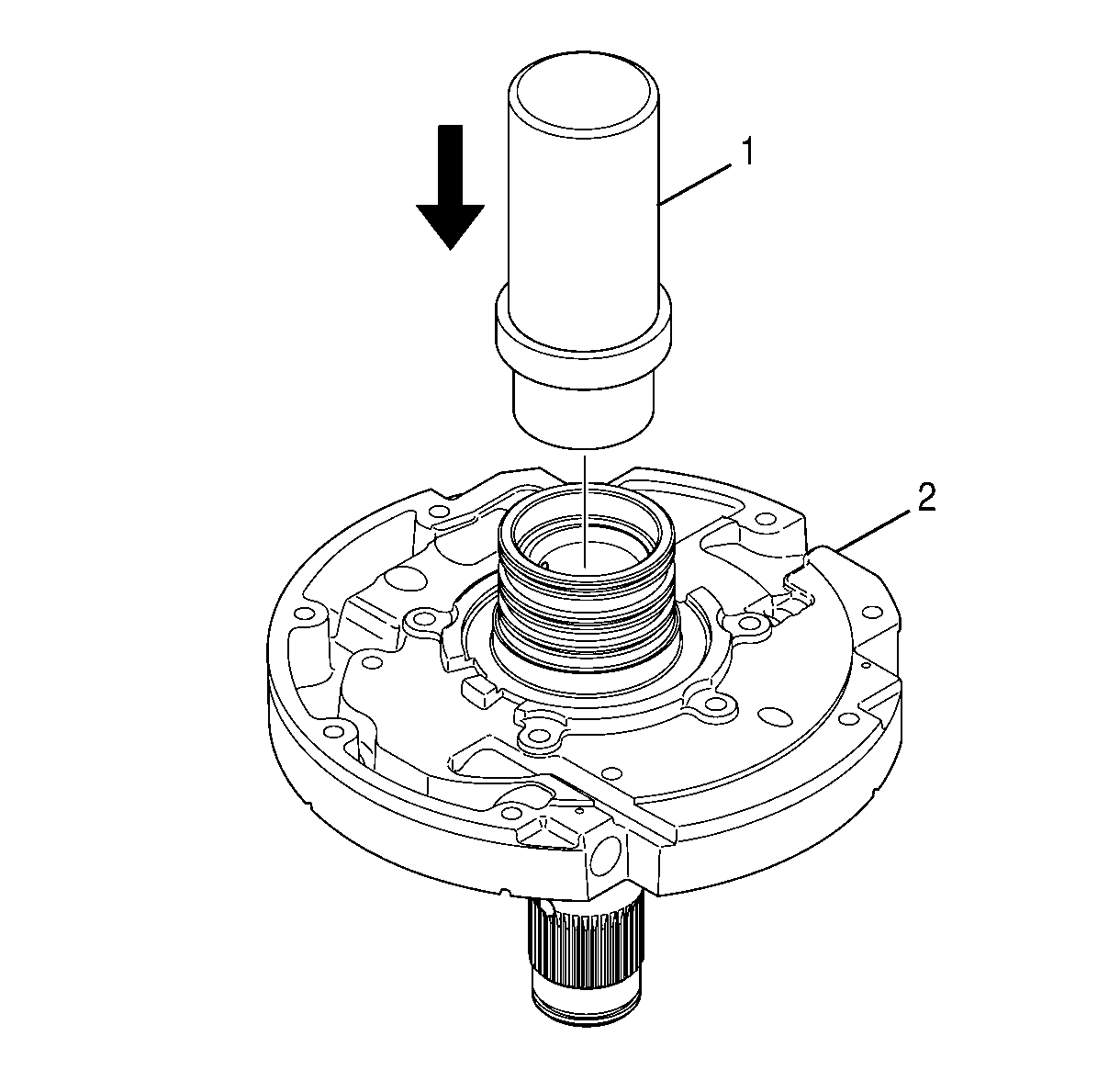 1

2