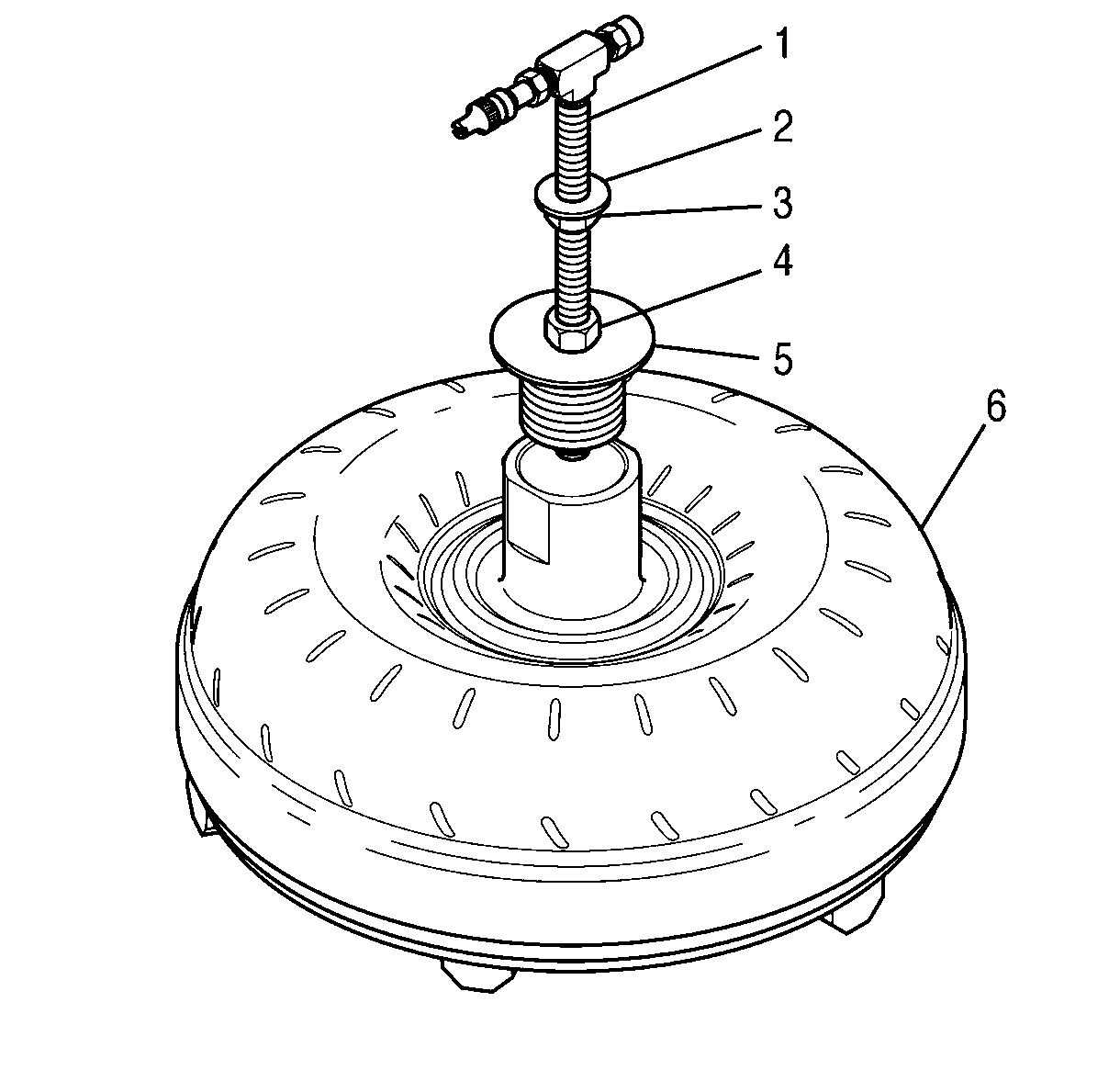 1
2
3
4
5
6