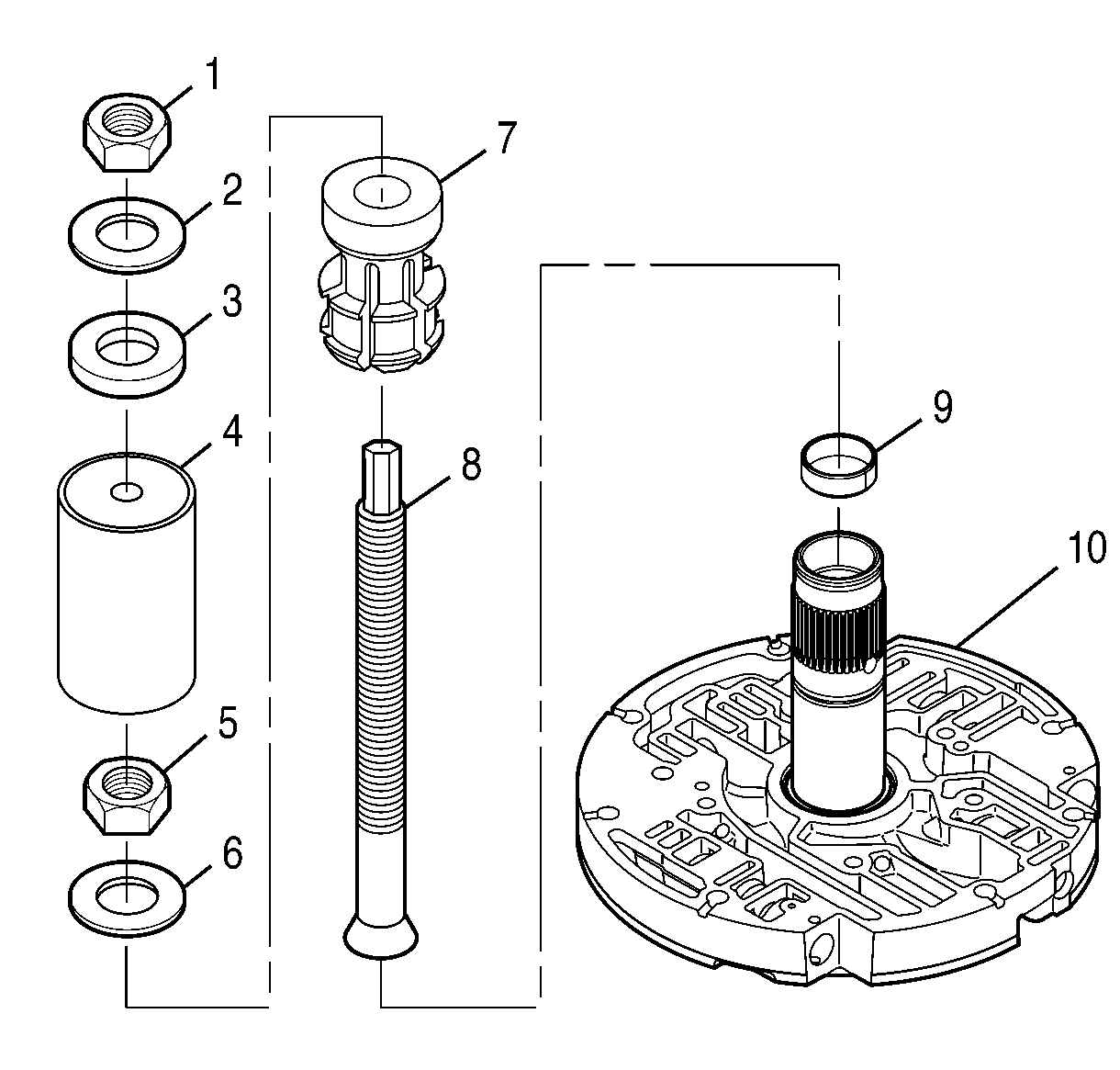 1
2
3
4
5
6
7
8
9
10